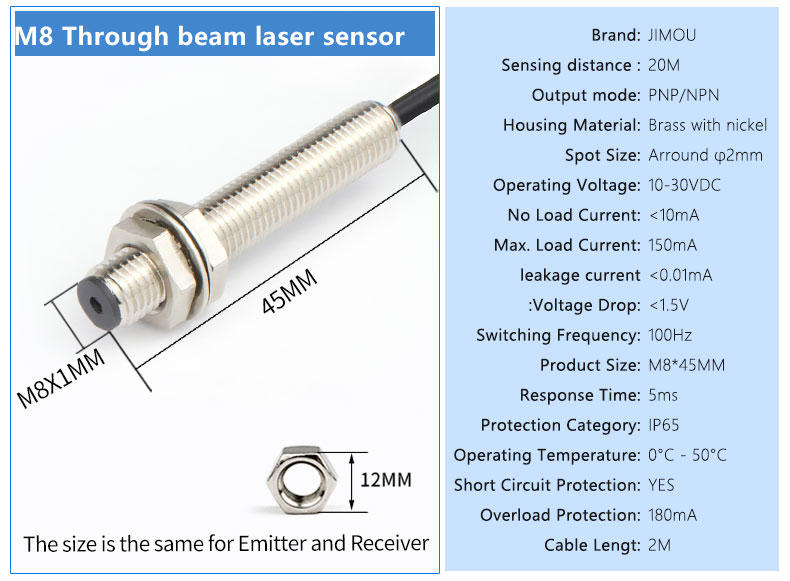 M8 Through beam laser sensor

45MM

M8X1MM

12MM

The size is the same for Emitter and Receiver

| | |
|---|---|
| Brand: | JIMOU |
| Sensing distance : | 20M |
| Output mode: | PNP/NPN |
| Housing Material: | Brass with nickel |
| Spot Size: | Arround φ2mm |
| Operating Voltage: | 10-30VDC |
| No Load Current: | <10mA |
| Max. Load Current: | 150mA |
| leakage current | <0.01mA |
| :Voltage Drop: | <1.5V |
| Switching Frequency: | 100Hz |
| Product Size: | M8*45MM |
| Response Time: | 5ms |
| Protection Category: | IP65 |
| Operating Temperature: | 0°C - 50°C |
| Short Circuit Protection: | YES |
| Overload Protection: | 180mA |
| Cable Lengt: | 2M |