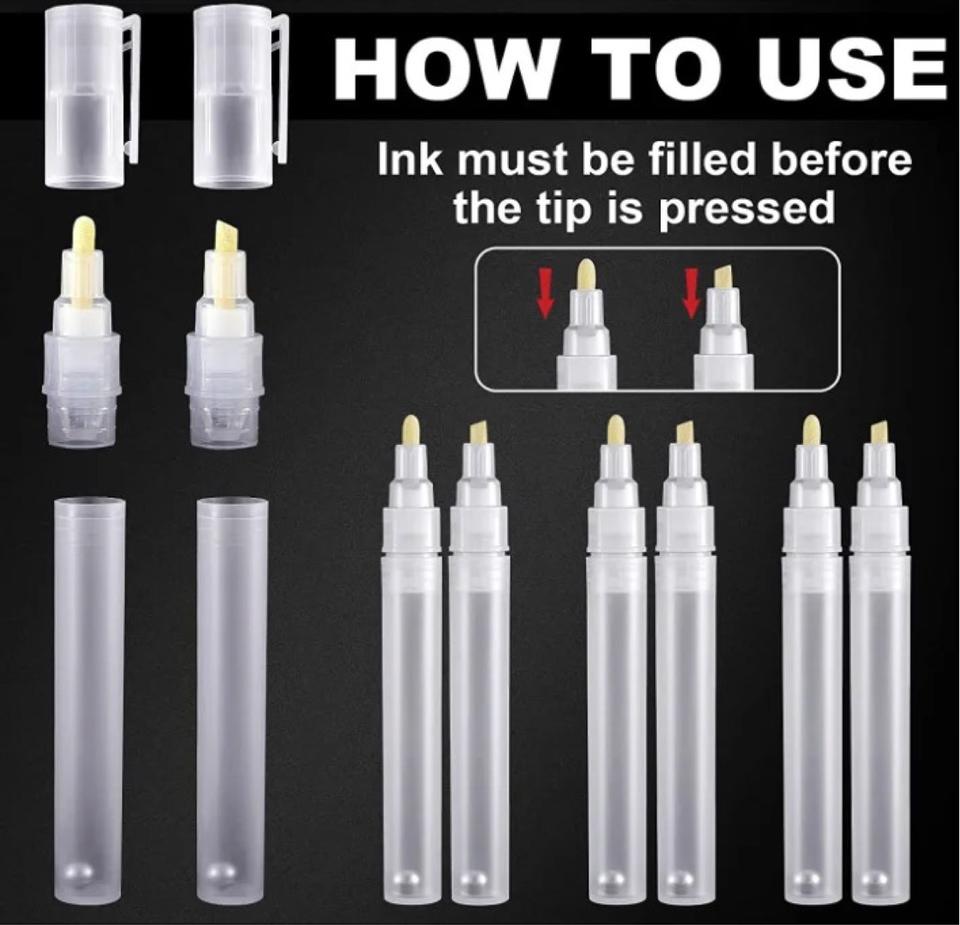 HOW TO USE

Ink must be filled before the tip is pressed