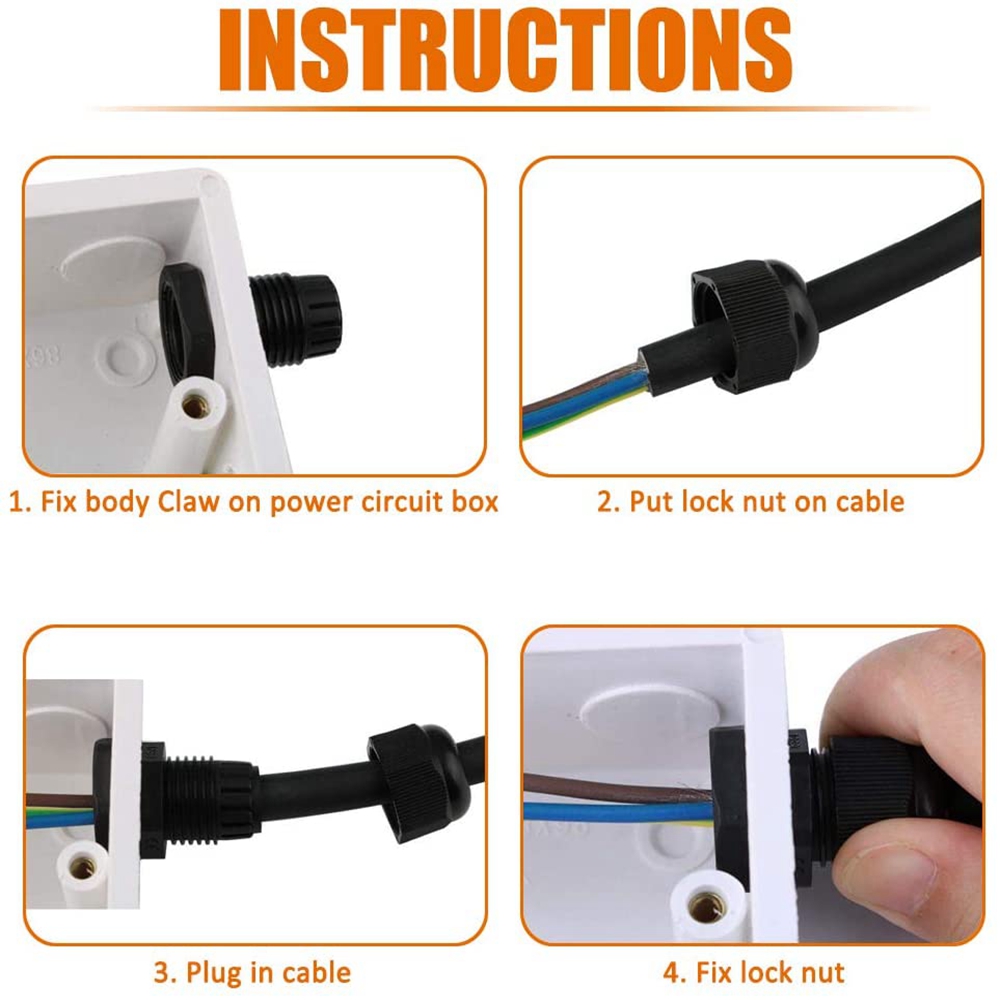 INSTRUCTIONS

1. Fix body Claw on power circuit box

2. Put lock nut on cable

3. Plug in cable

4. Fix lock nut