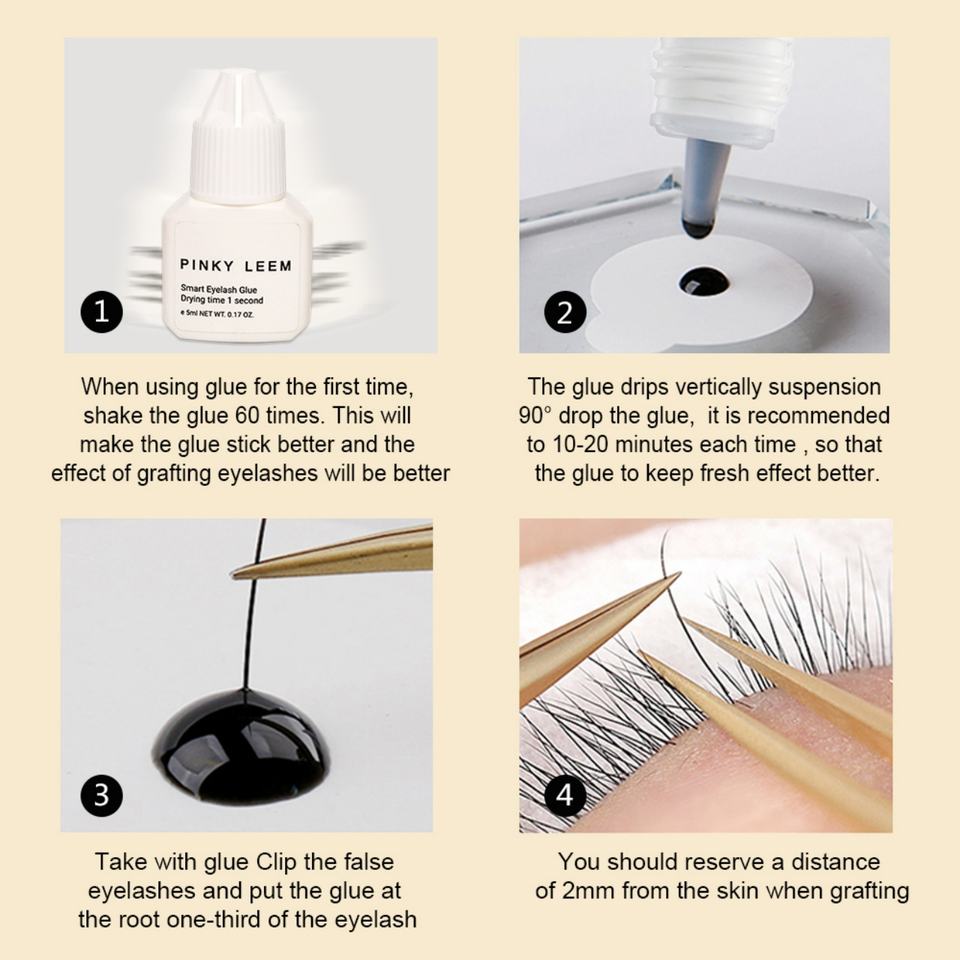 PINKY LEEM

Smart Eyelash Glue
Drying time 1 second
e 5ml NET WT. 0.17 OZ.

1

When using glue for the first time, shake the glue 60 times. This will make the glue stick better and the effect of grafting eyelashes will be better

2

The glue drips vertically suspension 90° drop the glue, it is recommended to 10-20 minutes each time , so that the glue to keep fresh effect better.

3

Take with glue Clip the false eyelashes and put the glue at the root one-third of the eyelash

4

You should reserve a distance of 2mm from the skin when grafting