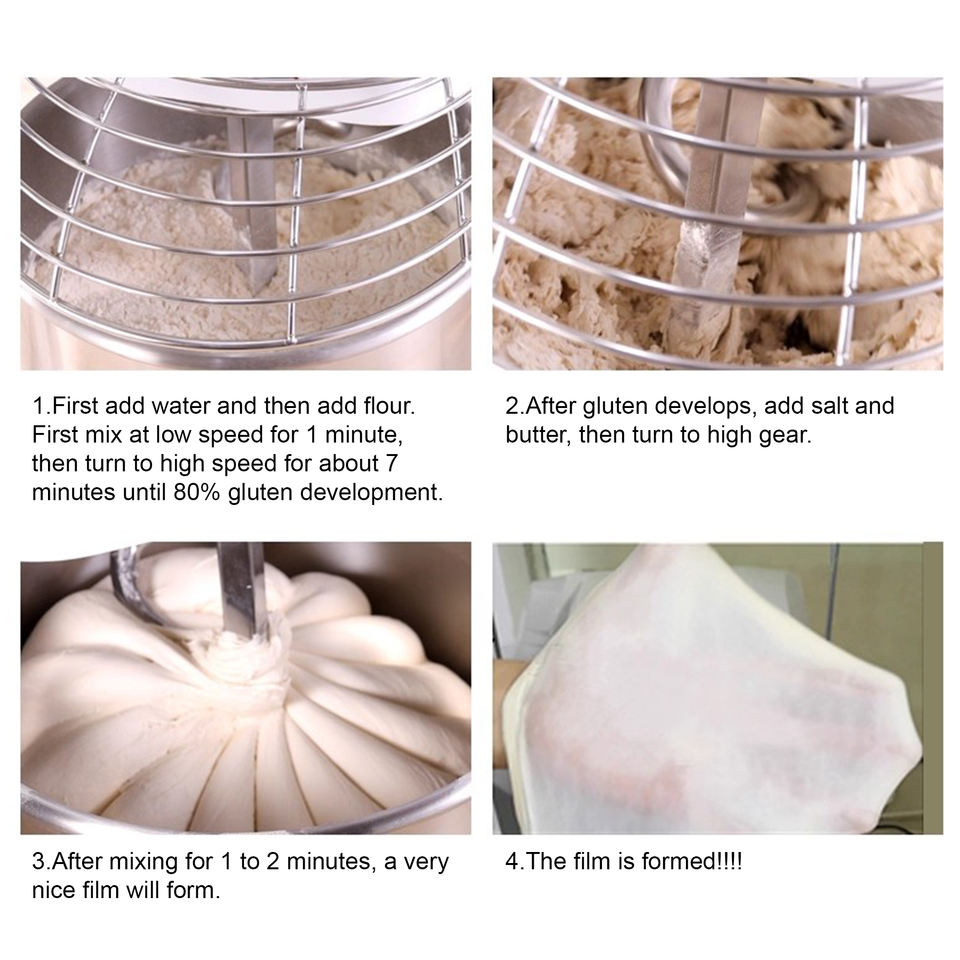 1.First add water and then add flour. First mix at low speed for 1 minute, then turn to high speed for about 7 minutes until 80% gluten development.

2.After gluten develops, add salt and butter, then turn to high gear.

3.After mixing for 1 to 2 minutes, a very nice film will form.

4.The film is formed!!!!