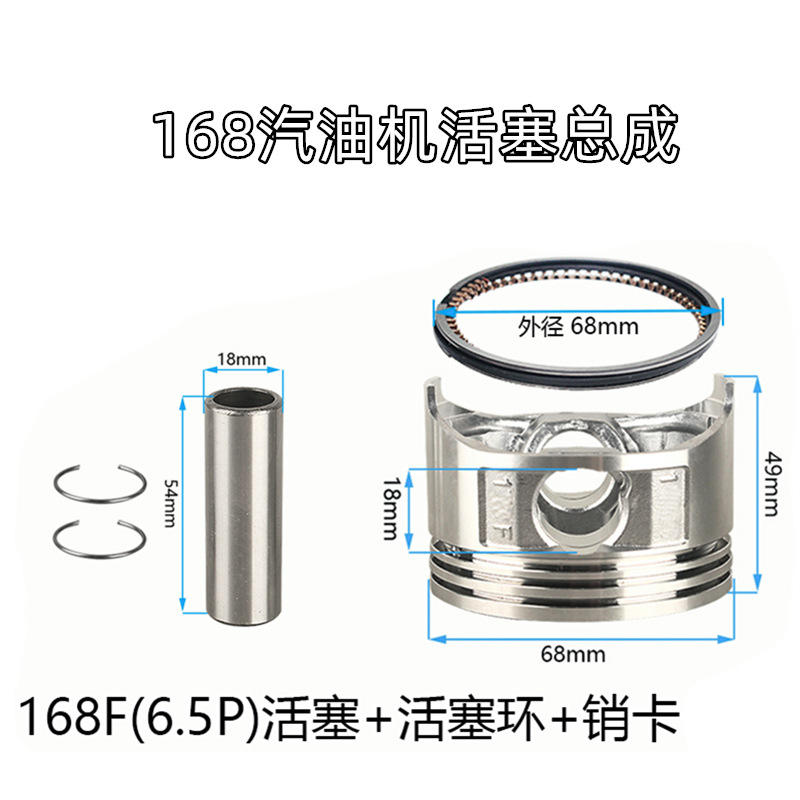 168汽油机活塞总成

外径 68mm

18mm

54mm

18mm

49mm

68mm

168F(6.5P)活塞+活塞环+销卡