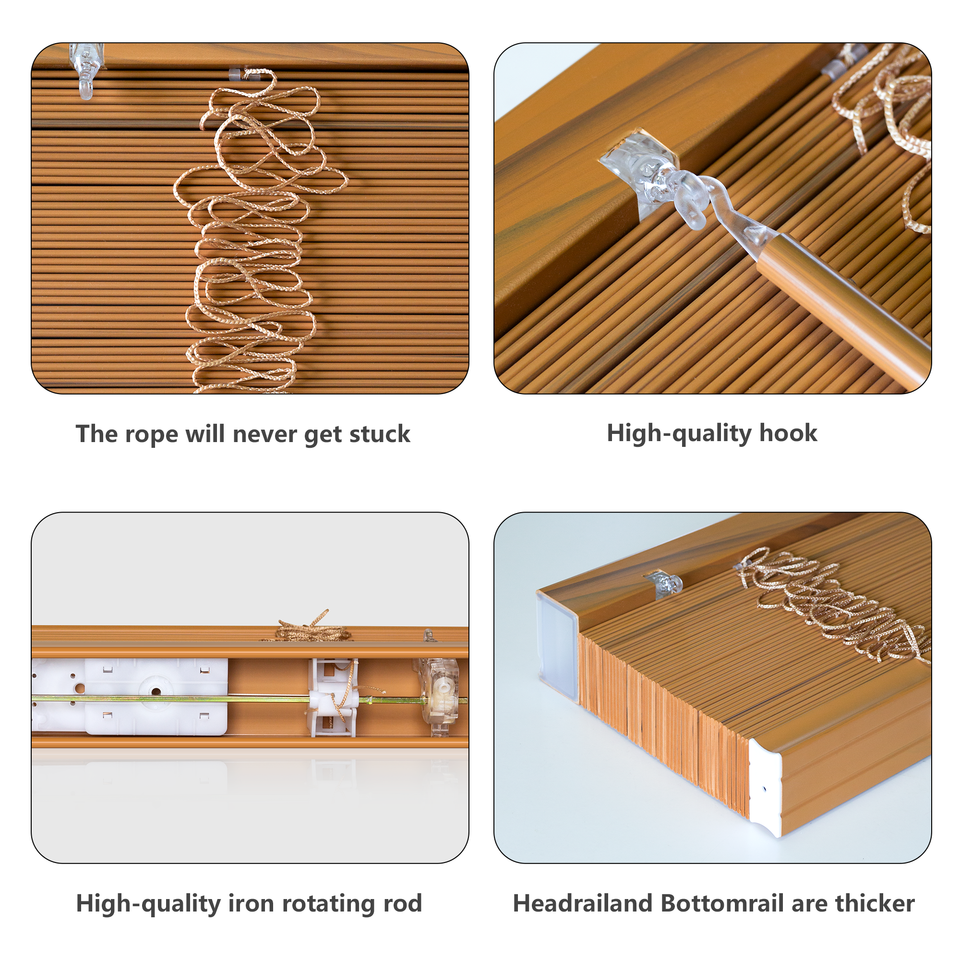 The rope will never get stuck

High-quality hook

High-quality iron rotating rod

Headrailand Bottomrail are thicker