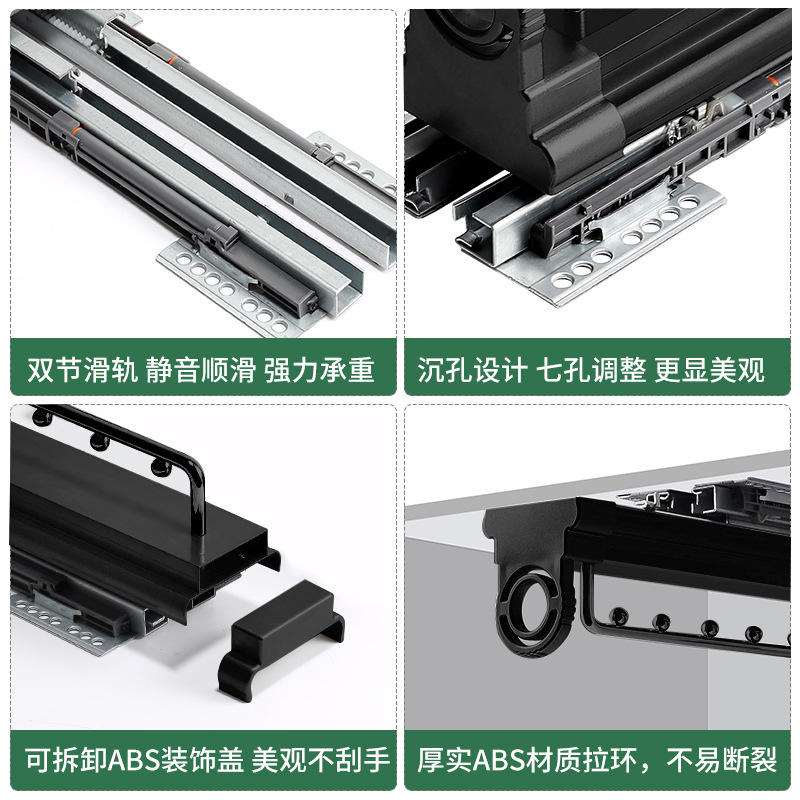 双节滑轨 静音顺滑 强力承重

沉孔设计 七孔调整 更显美观

可拆卸ABS装饰盖 美观不刮手

厚实ABS材质拉环，不易断裂