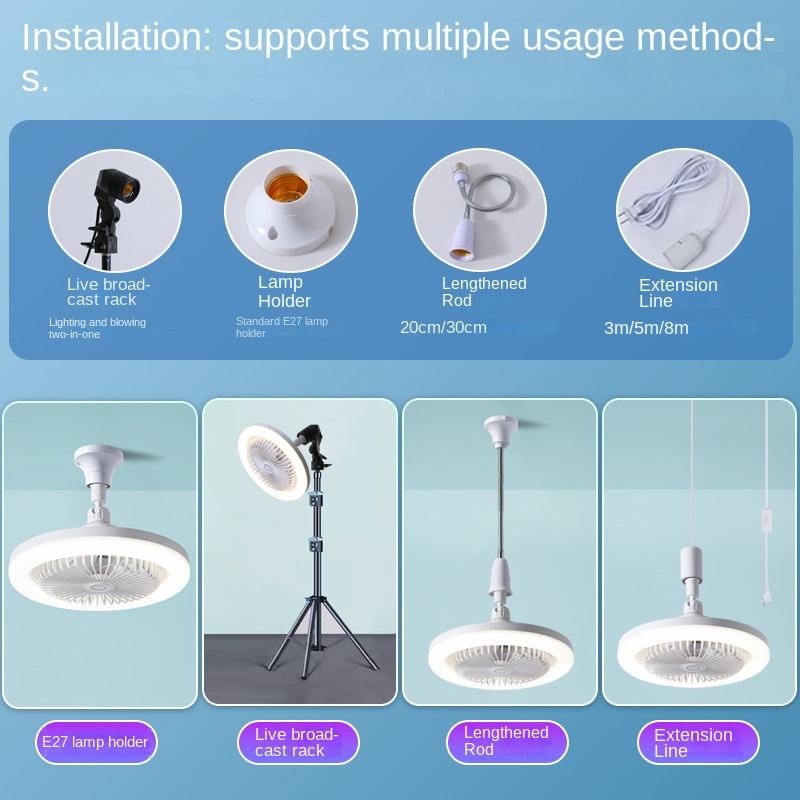 Installation: supports multiple usage methods.

Live broadcast rack
Lighting and blowing two-in-one

Lamp Holder
Standard E27 lamp holder

Lengthened Rod
20cm/30cm

Extension Line
3m/5m/8m

E27 lamp holder

Live broadcast rack

Lengthened Rod

Extension Line