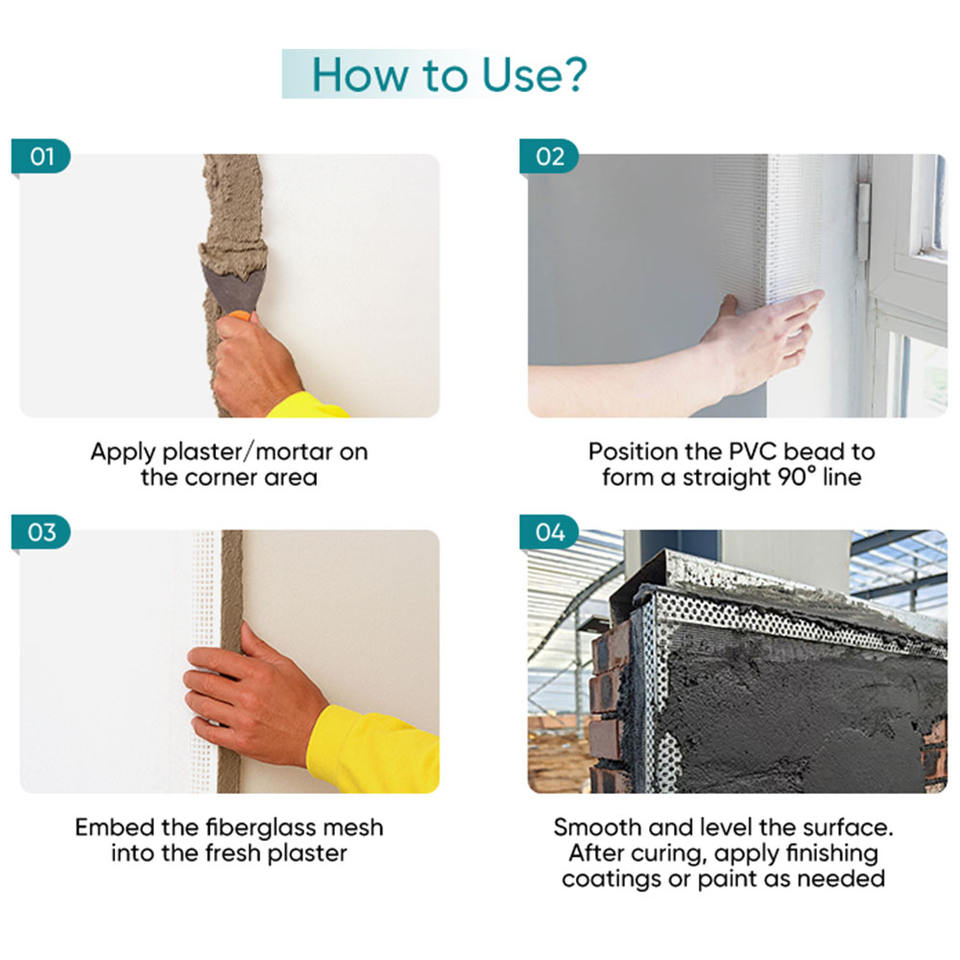 How to Use?

01

Apply plaster/mortar on the corner area

02

Position the PVC bead to form a straight 90° line

03

Embed the fiberglass mesh into the fresh plaster

04

Smooth and level the surface. After curing, apply finishing coatings or paint as needed