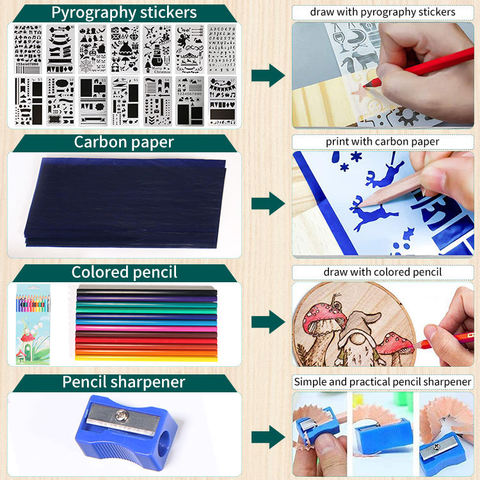 Pyrography stickers

draw with pyrography stickers

Carbon paper

print with carbon paper

Colored pencil

draw with colored pencil

Pencil sharpener

Simple and practical pencil sharpener