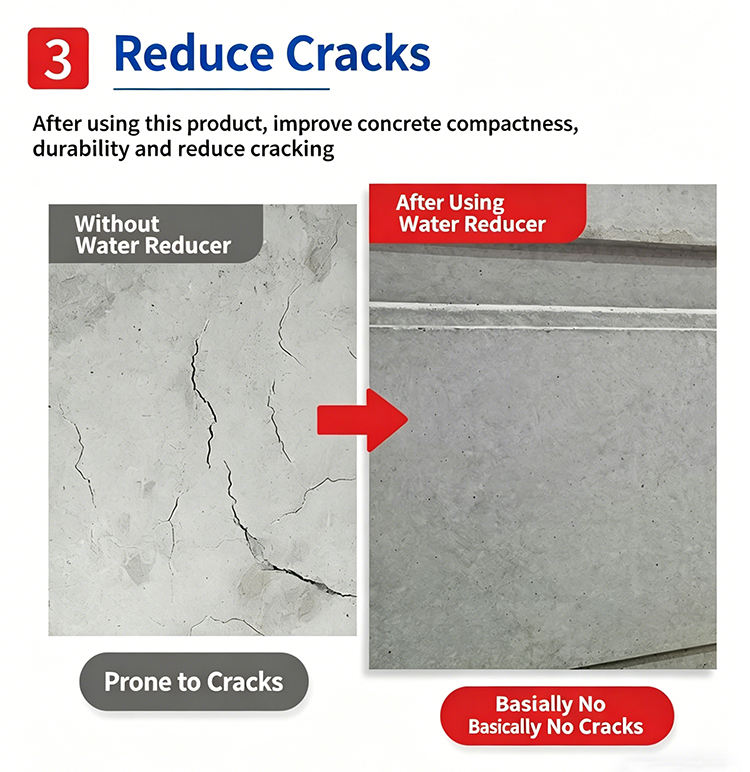 3 Reduce Cracks

After using this product, improve concrete compactness, durability and reduce cracking

Without Water Reducer

After Using Water Reducer

Prone to Cracks

Basially No
Basically No Cracks