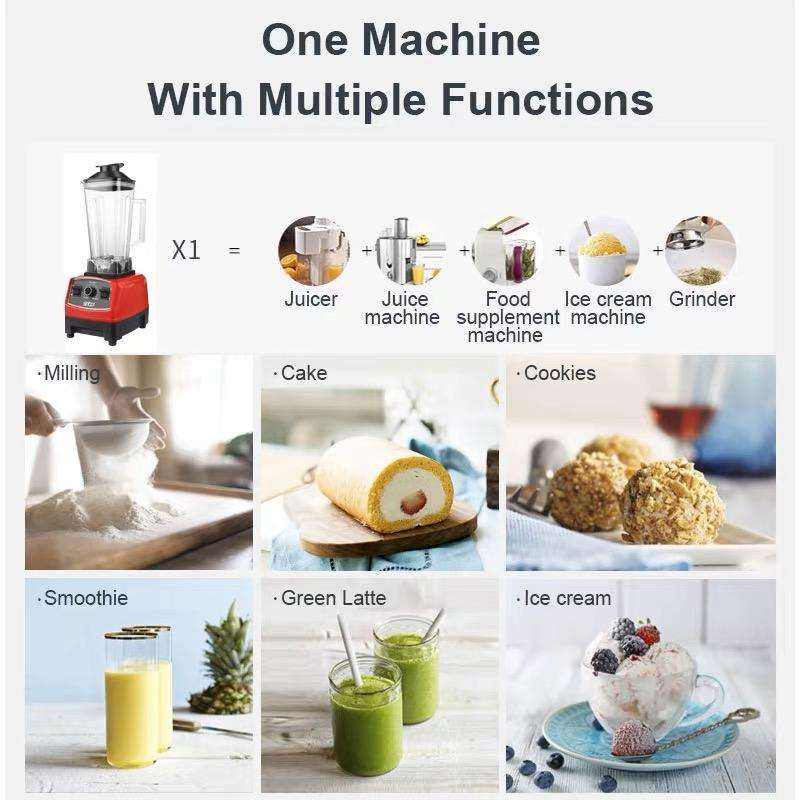 One Machine
With Multiple Functions

X1 = Juicer + Juice machine + Food supplement machine + Ice cream machine + Grinder

·Milling

·Cake

·Cookies

·Smoothie

·Green Latte

·Ice cream