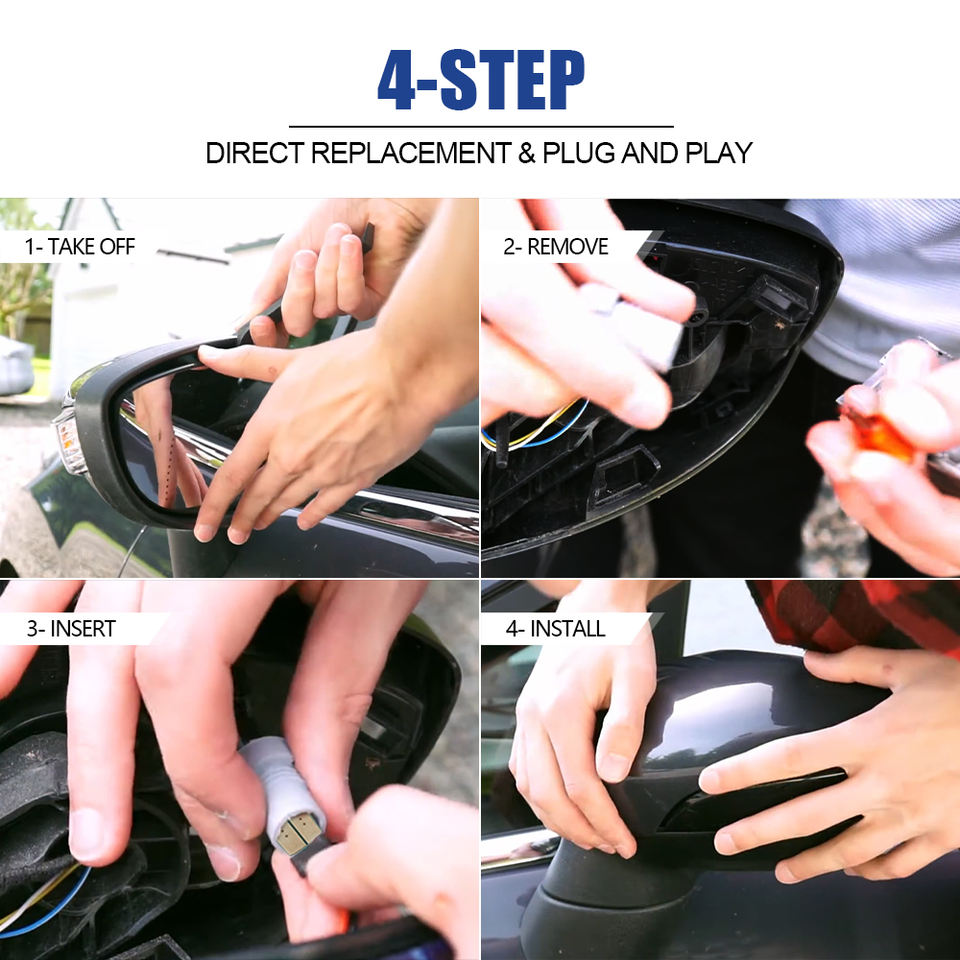 4-STEP

DIRECT REPLACEMENT & PLUG AND PLAY

1- TAKE OFF

2- REMOVE

3- INSERT

4- INSTALL