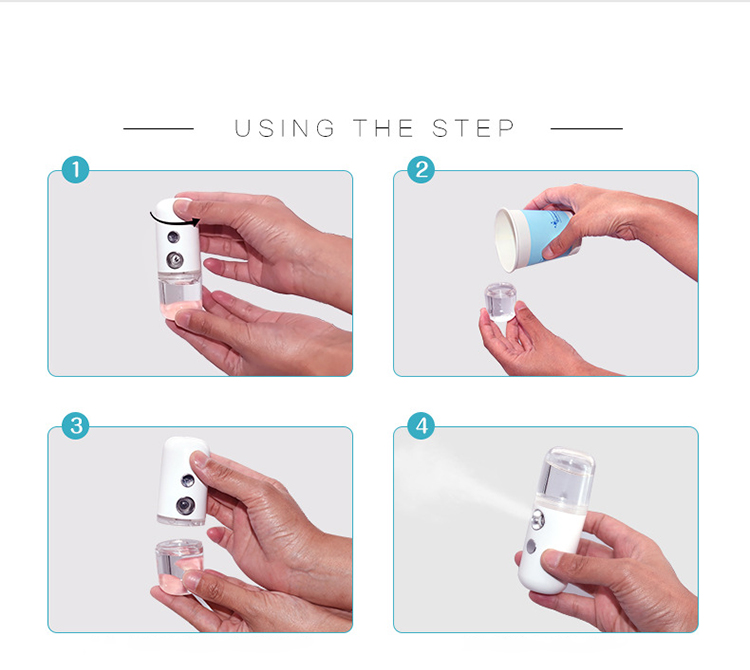 USING THE STEP

1

2

3

4