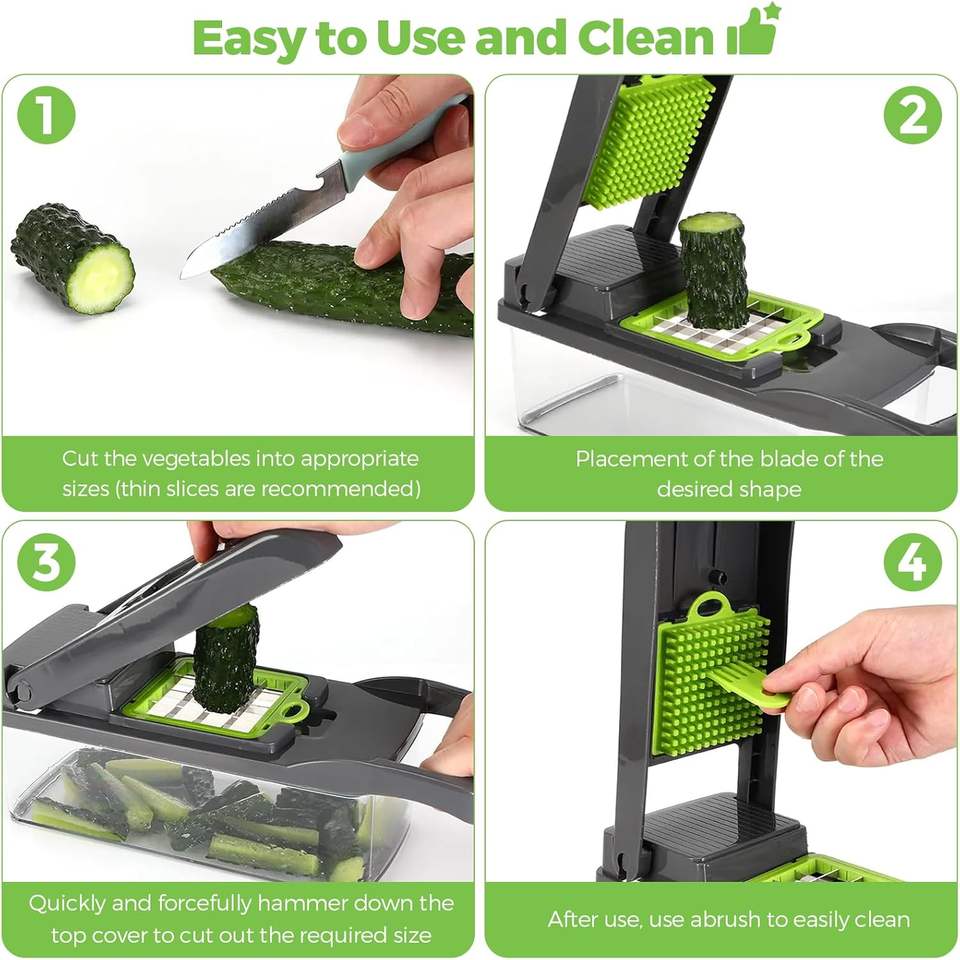 Easy to Use and Clean

1

Cut the vegetables into appropriate sizes (thin slices are recommended)

2

Placement of the blade of the desired shape

3

Quickly and forcefully hammer down the top cover to cut out the required size

4

After use, use abrush to easily clean