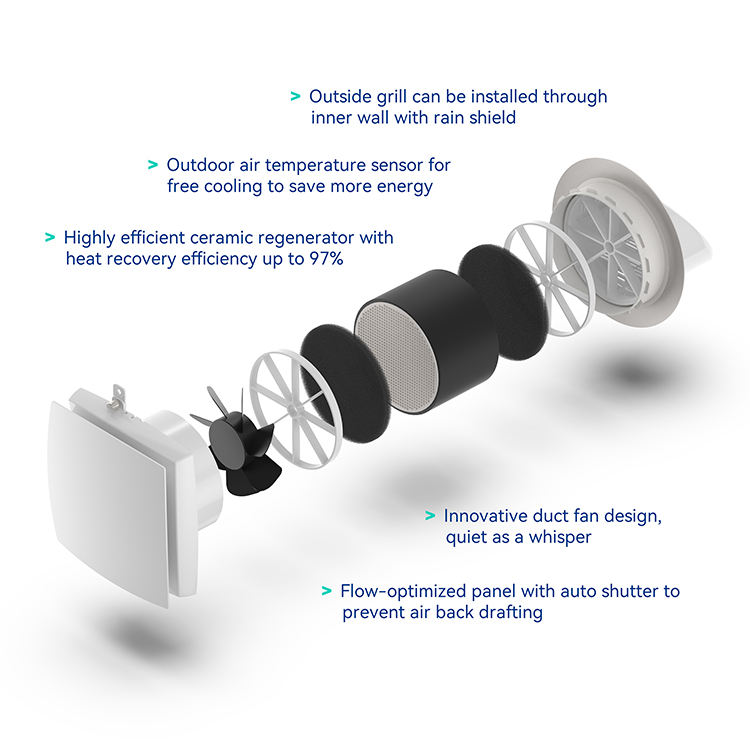 > Outside grill can be installed through inner wall with rain shield

> Outdoor air temperature sensor for free cooling to save more energy

> Highly efficient ceramic regenerator with heat recovery efficiency up to 97%

> Innovative duct fan design, quiet as a whisper

> Flow-optimized panel with auto shutter to prevent air back drafting