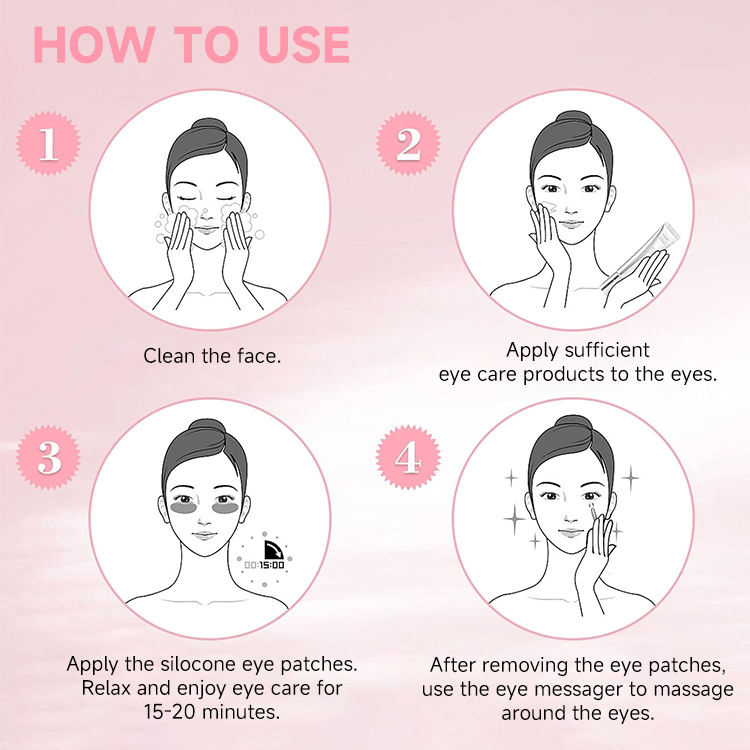 HOW TO USE

1

Clean the face.

2

Apply sufficient eye care products to the eyes.

3

00:15:00

Apply the silocone eye patches. Relax and enjoy eye care for 15-20 minutes.

4

After removing the eye patches, use the eye messager to massage around the eyes.