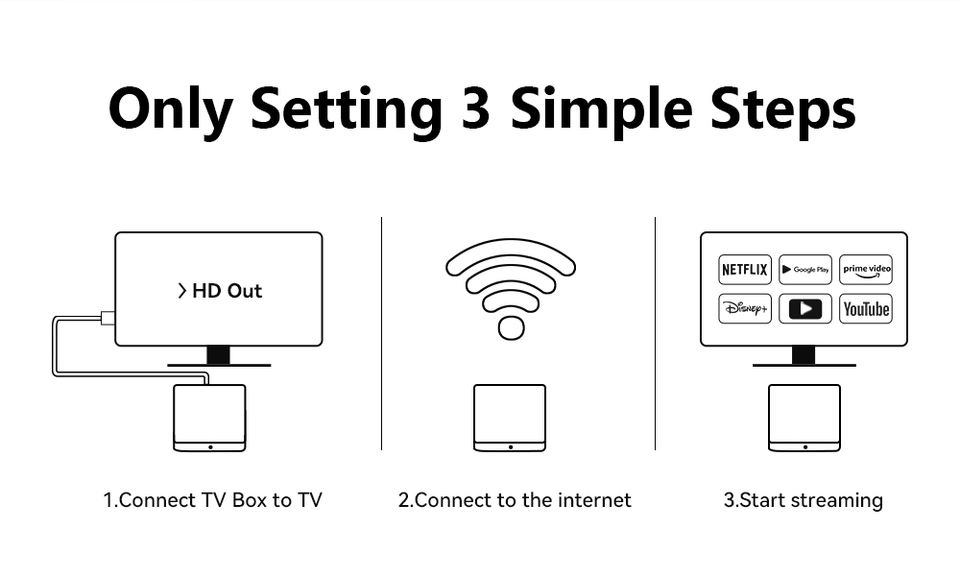 Only Setting 3 Simple Steps

> HD Out

1.Connect TV Box to TV

2.Connect to the internet

NETFLIX
Google Play
prime video
Disney+
YouTube

3.Start streaming