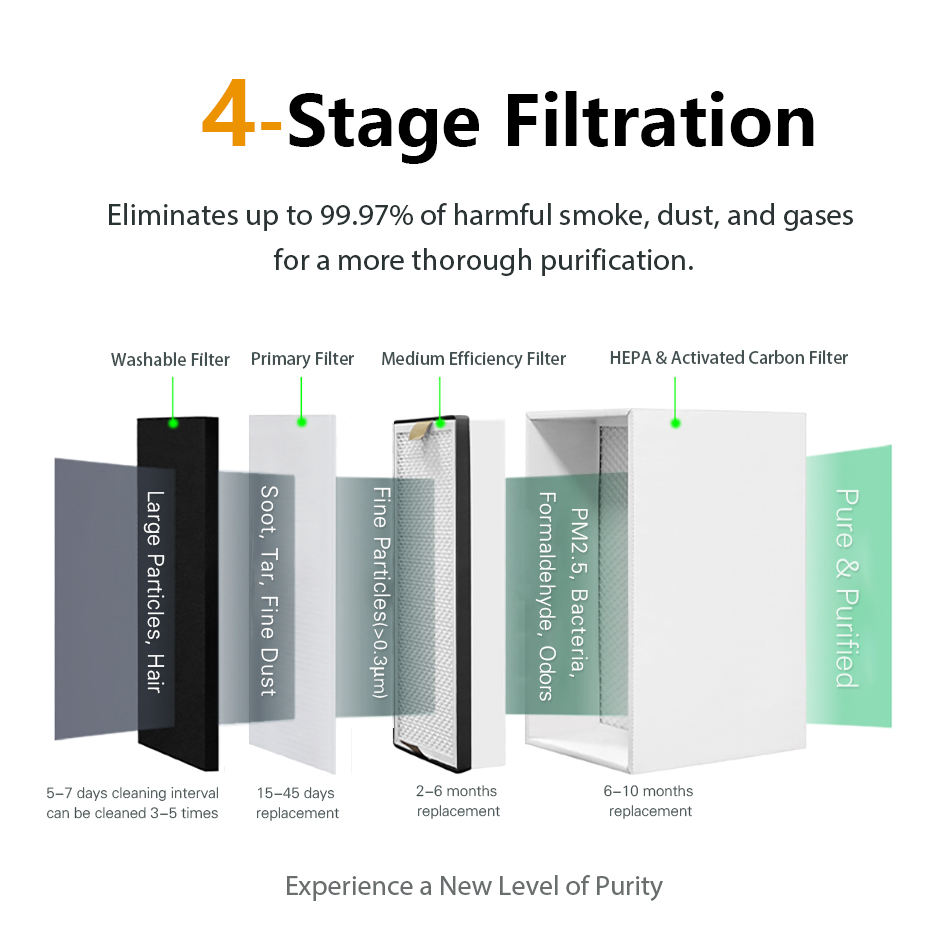 4-Stage Filtration

Eliminates up to 99.97% of harmful smoke, dust, and gases for a more thorough purification.

Washable Filter

Primary Filter

Medium Efficiency Filter

HEPA & Activated Carbon Filter

Large Particles, Hair

Soot, Tar, Fine Dust

Fine Particles(>0.3μm)

PM2.5, Bacteria, Formaldehyde, Odors

Pure & Purified

5–7 days cleaning interval can be cleaned 3–5 times

15–45 days replacement

2–6 months replacement

6–10 months replacement

Experience a New Level of Purity