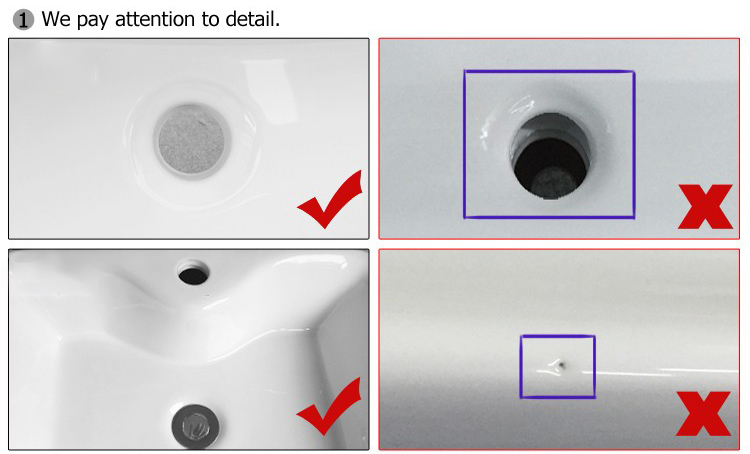 1 We pay attention to detail.