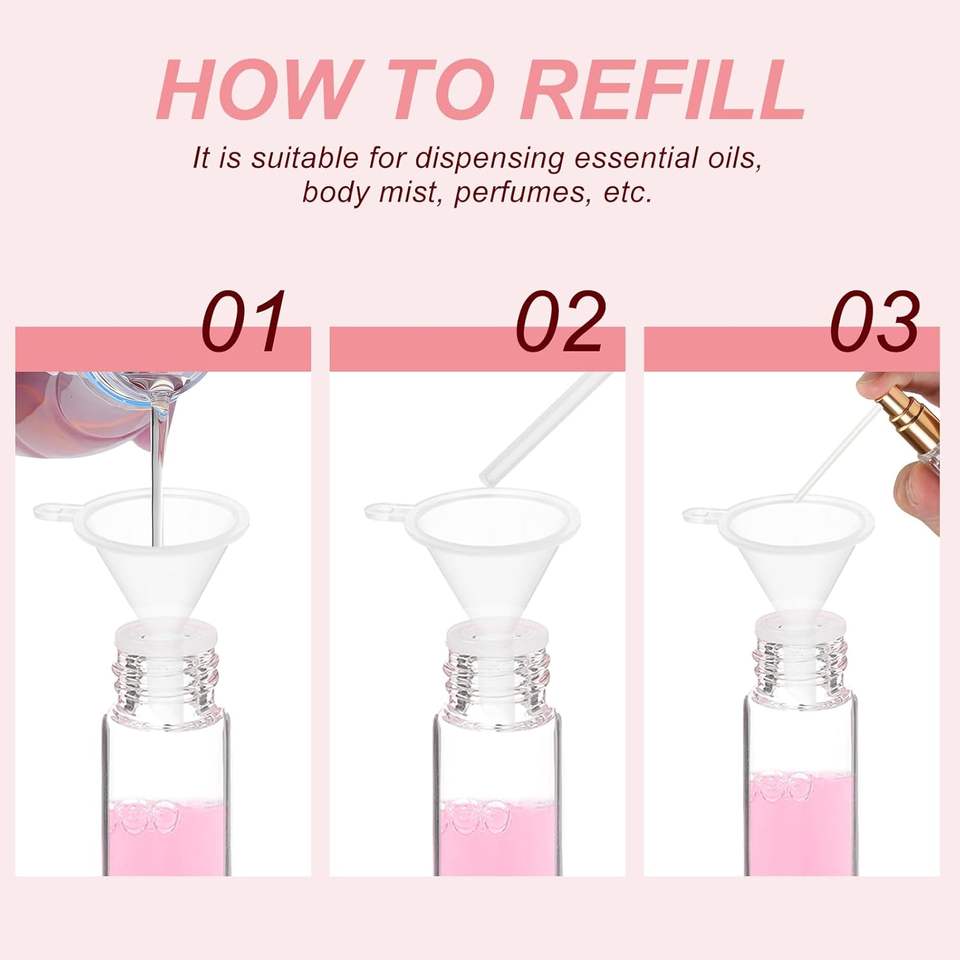 HOW TO REFILL

It is suitable for dispensing essential oils, body mist, perfumes, etc.

01

02

03