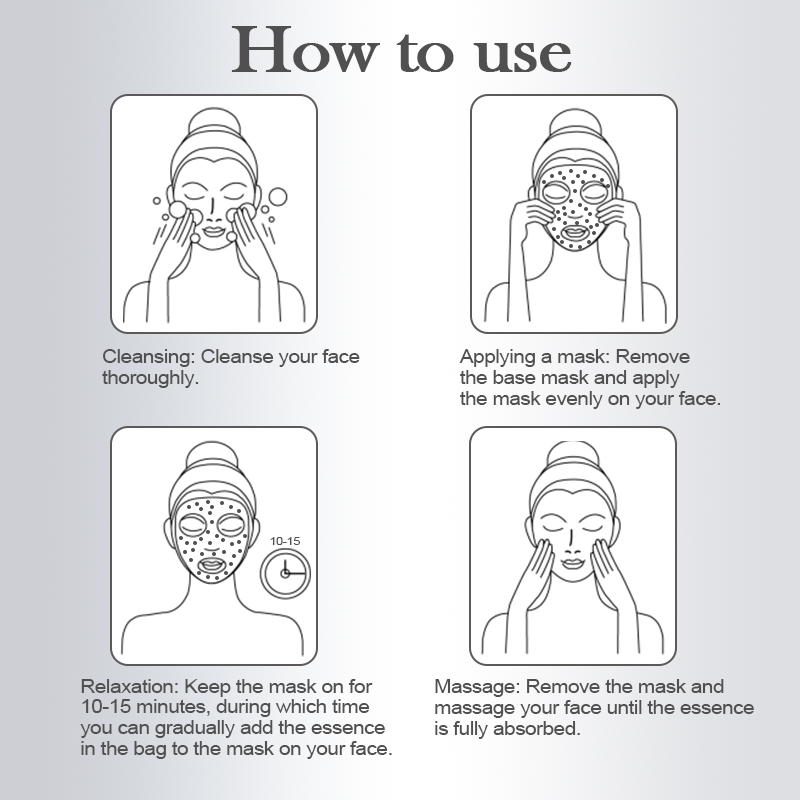 How to use

Cleansing: Cleanse your face thoroughly.

Applying a mask: Remove the base mask and apply the mask evenly on your face.

10-15

Relaxation: Keep the mask on for 10-15 minutes, during which time you can gradually add the essence in the bag to the mask on your face.

Massage: Remove the mask and massage your face until the essence is fully absorbed.