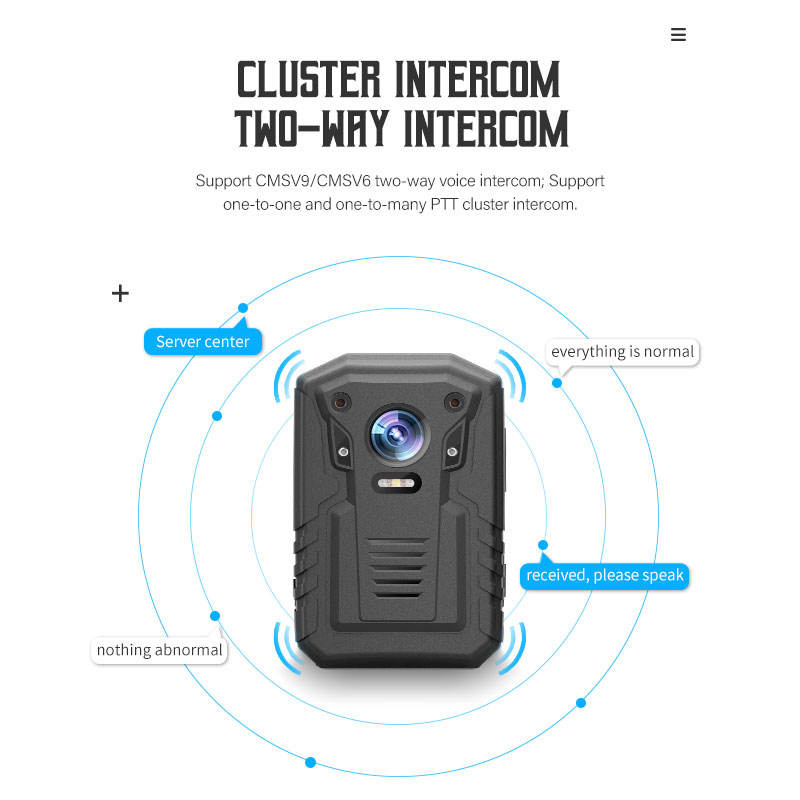 CLUSTER INTERCOM
TWO-WAY INTERCOM

Support CMSV9/CMSV6 two-way voice intercom; Support one-to-one and one-to-many PTT cluster intercom.

Server center

everything is normal

received, please speak

nothing abnormal