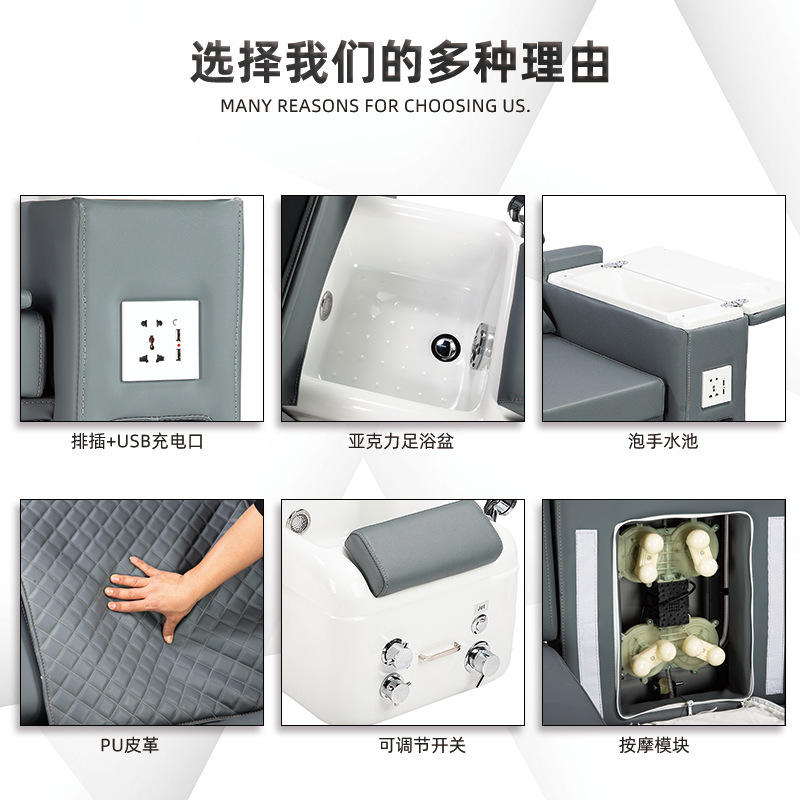 选择我们的多种理由

MANY REASONS FOR CHOOSING US.

排插+USB充电口

亚克力足浴盆

泡手水池

PU皮革

可调节开关

按摩模块