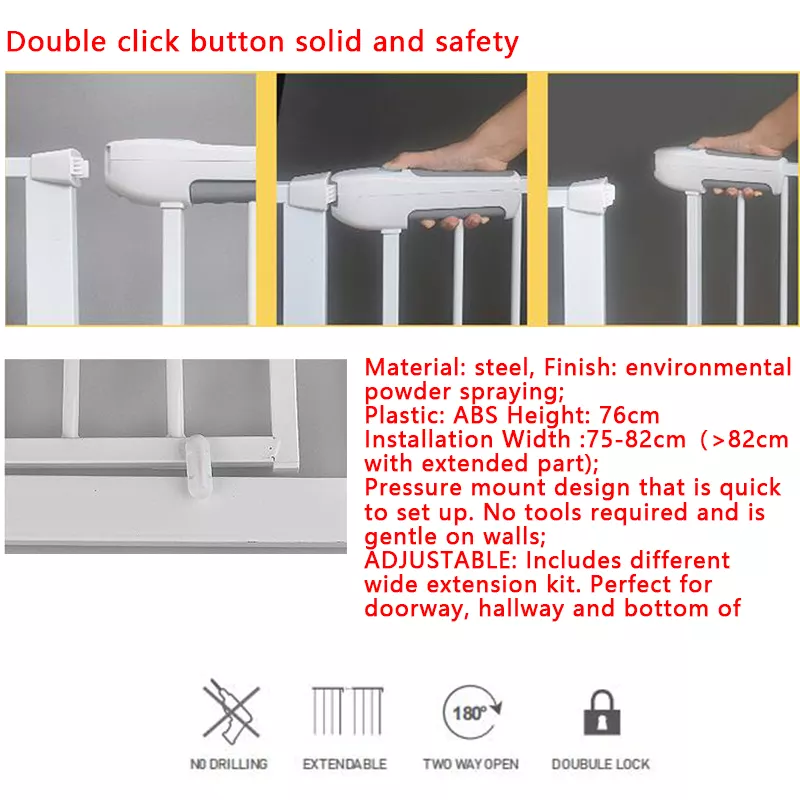 Double click button solid and safety

Material: steel, Finish: environmental powder spraying;
Plastic: ABS Height: 76cm
Installation Width :75-82cm（>82cm with extended part);
Pressure mount design that is quick to set up. No tools required and is gentle on walls;
ADJUSTABLE: Includes different wide extension kit. Perfect for doorway, hallway and bottom of

180°

NO DRILLING
EXTENDABLE
TWO WAY OPEN
DOUBULE LOCK