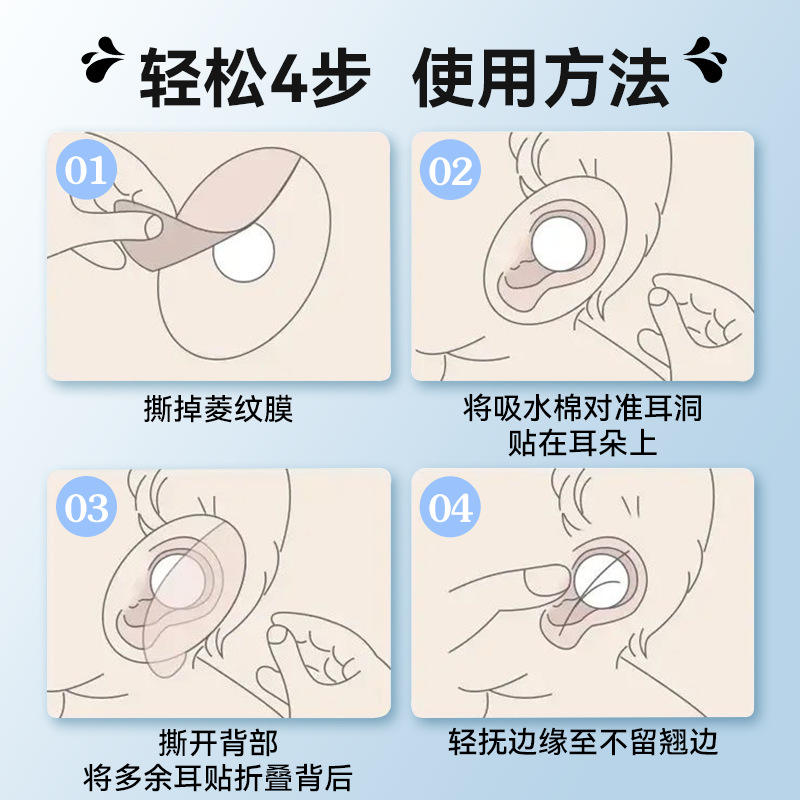 轻松4步 使用方法

01

撕掉菱纹膜

02

将吸水棉对准耳洞
贴在耳朵上

03

撕开背部
将多余耳贴折叠背后

04

轻抚边缘至不留翘边