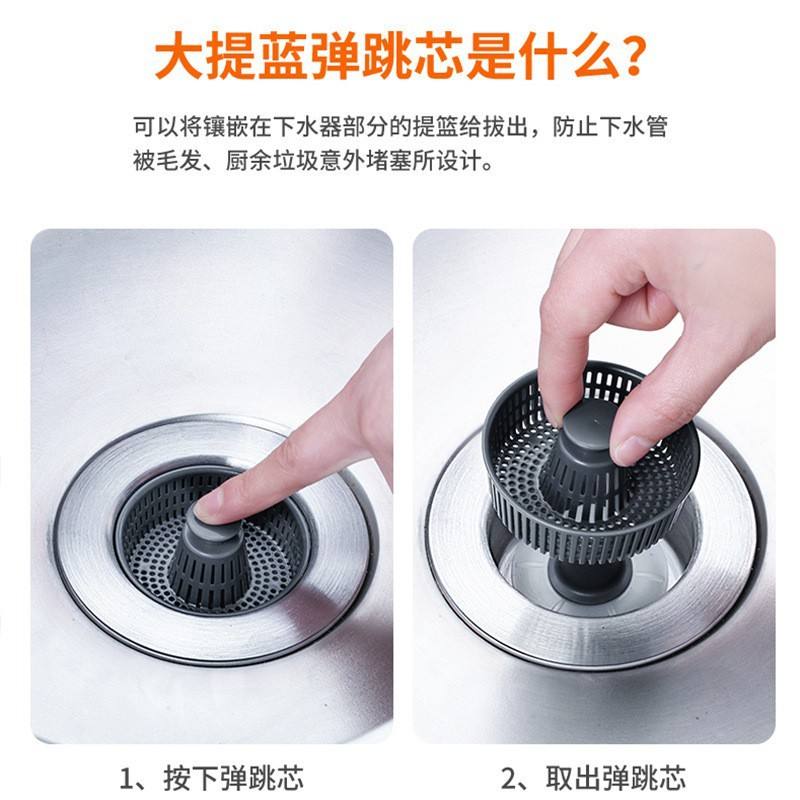 大提蓝弹跳芯是什么？

可以将镶嵌在下水器部分的提篮给拔出，防止下水管被毛发、厨余垃圾意外堵塞所设计。

1、按下弹跳芯

2、取出弹跳芯