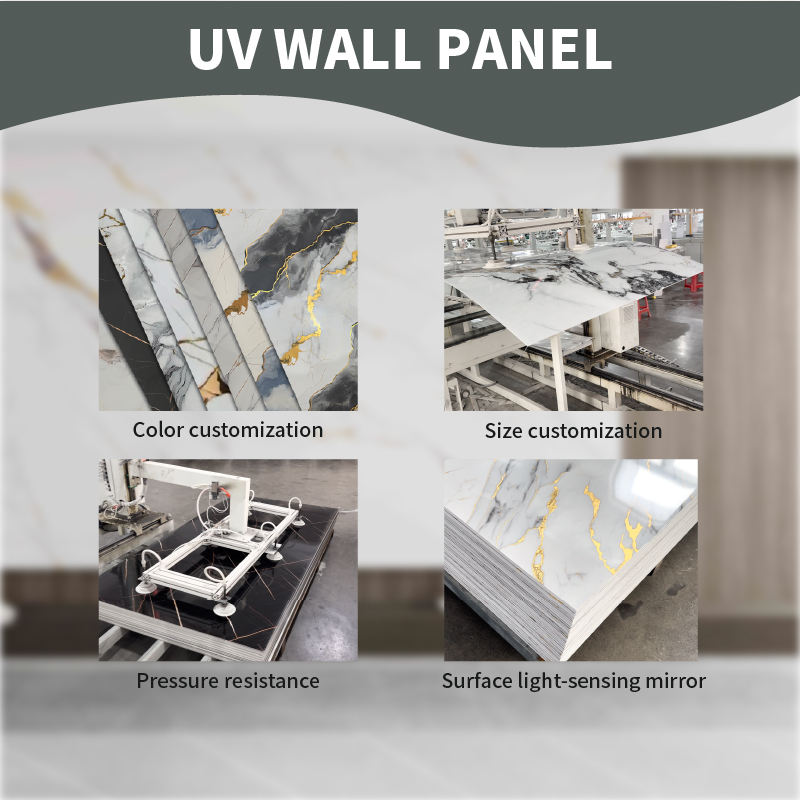 UV WALL PANEL

Color customization

Size customization

Pressure resistance

Surface light-sensing mirror