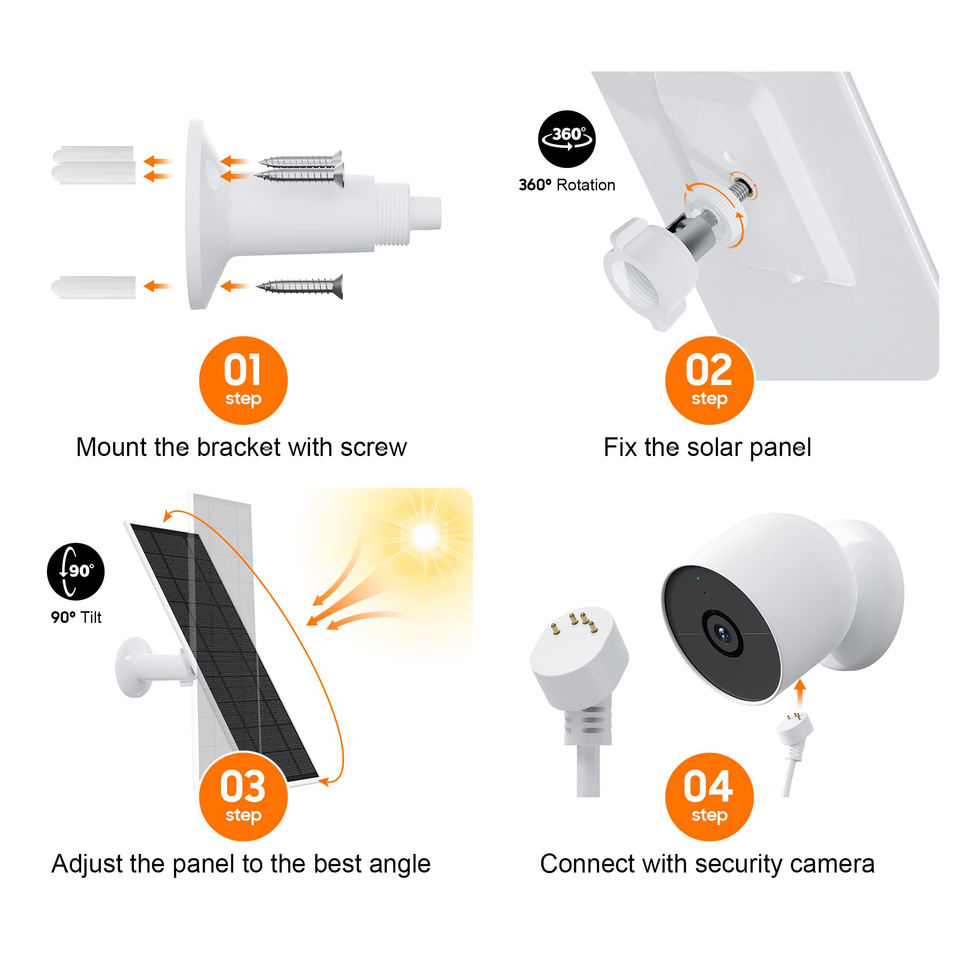 01
step
Mount the bracket with screw

360°
360° Rotation

02
step
Fix the solar panel

90°
90° Tilt

03
step
Adjust the panel to the best angle

04
step
Connect with security camera