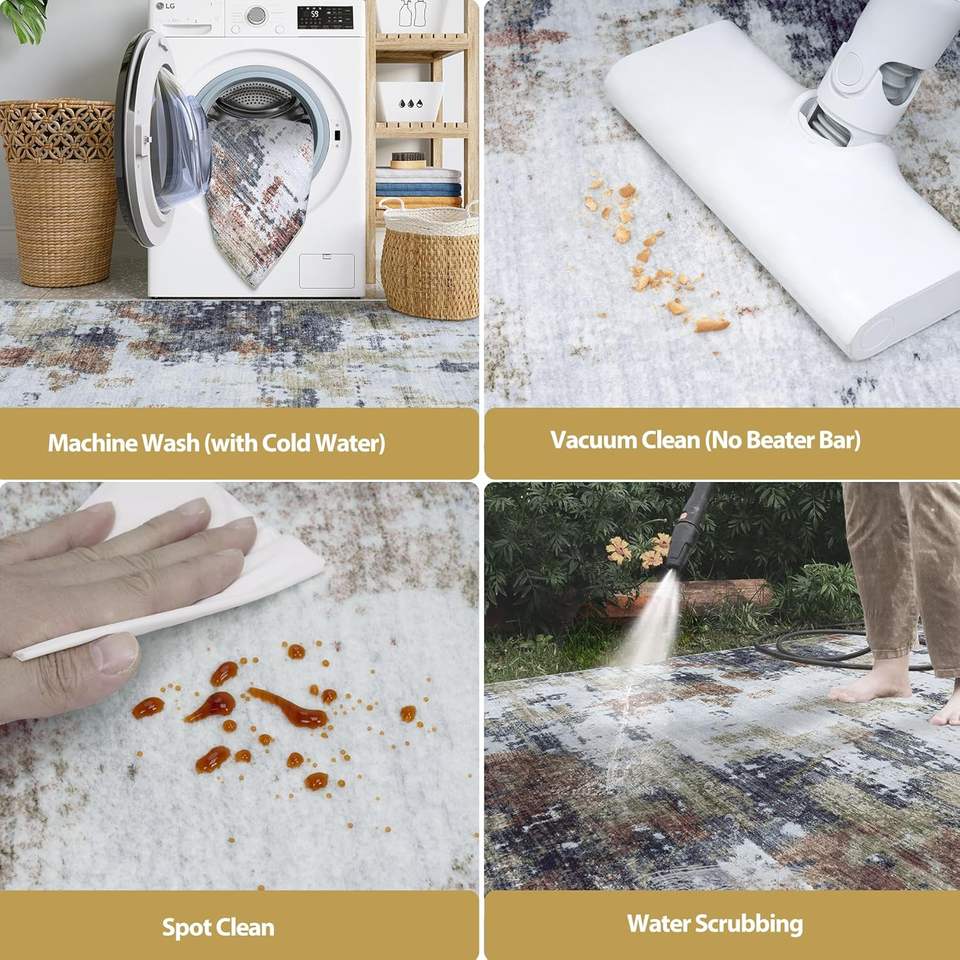 LG

Machine Wash (with Cold Water)

Vacuum Clean (No Beater Bar)

Spot Clean

Water Scrubbing