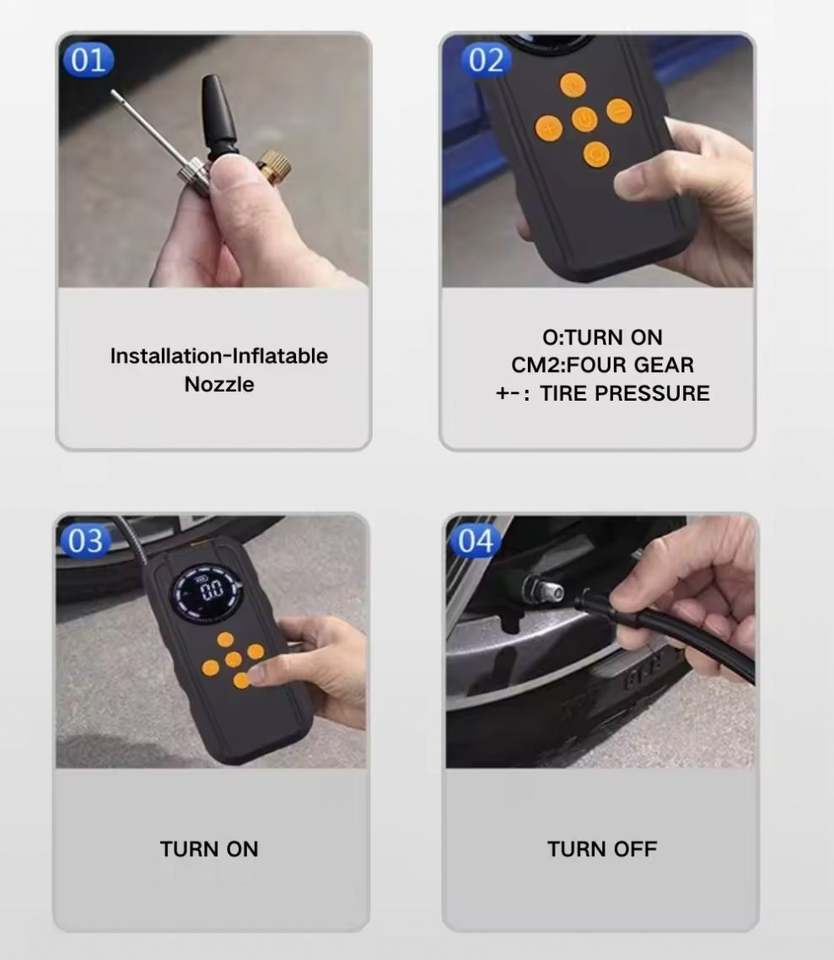 01

Installation-Inflatable Nozzle

02

O:TURN ON
CM2:FOUR GEAR
+-: TIRE PRESSURE

03

TURN ON

04

TURN OFF