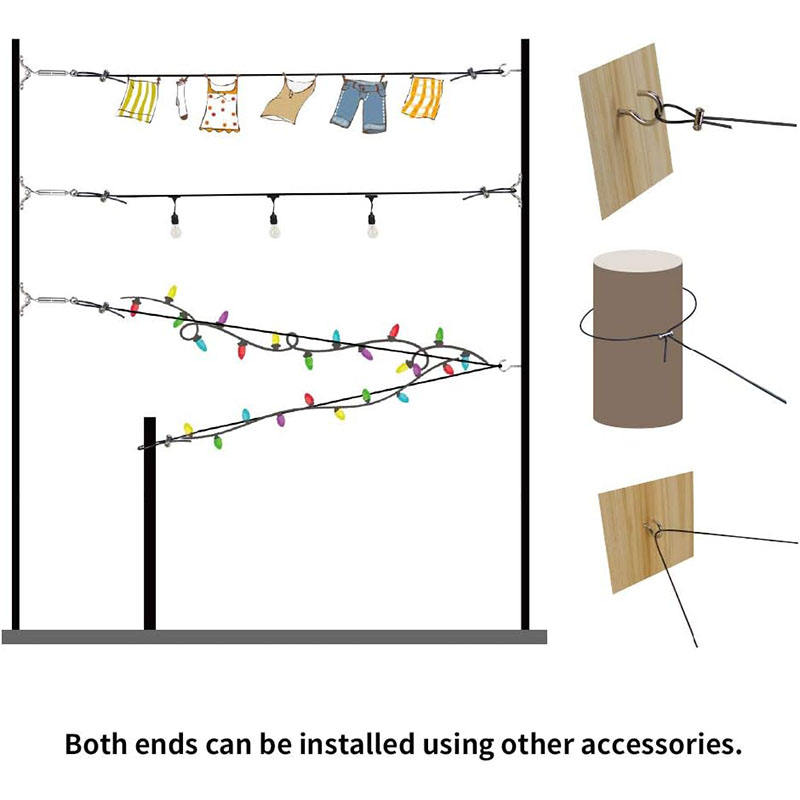 Both ends can be installed using other accessories.