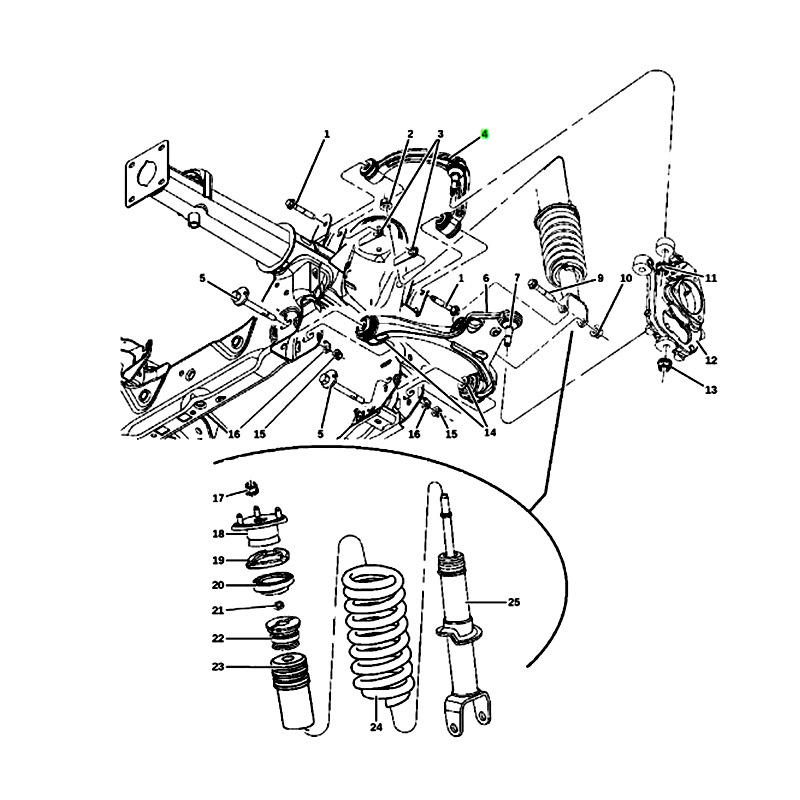 1
2
3
4
5
1
6
7
9
10
11
12
13
16
15
5
16
15
14
17
18
19
20
21
22
23
24
25