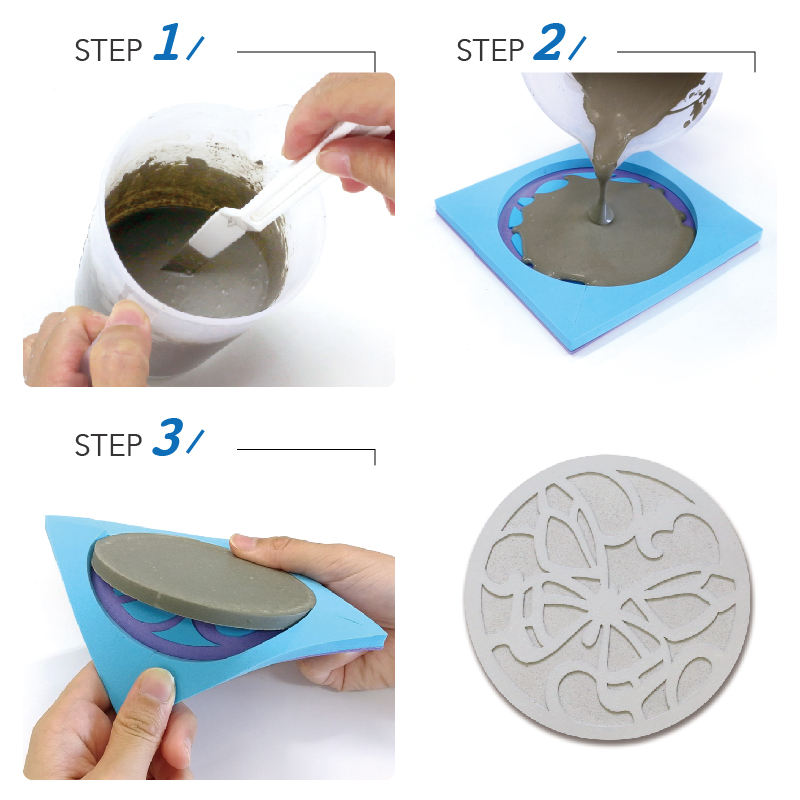 STEP 1/

STEP 2/

STEP 3/