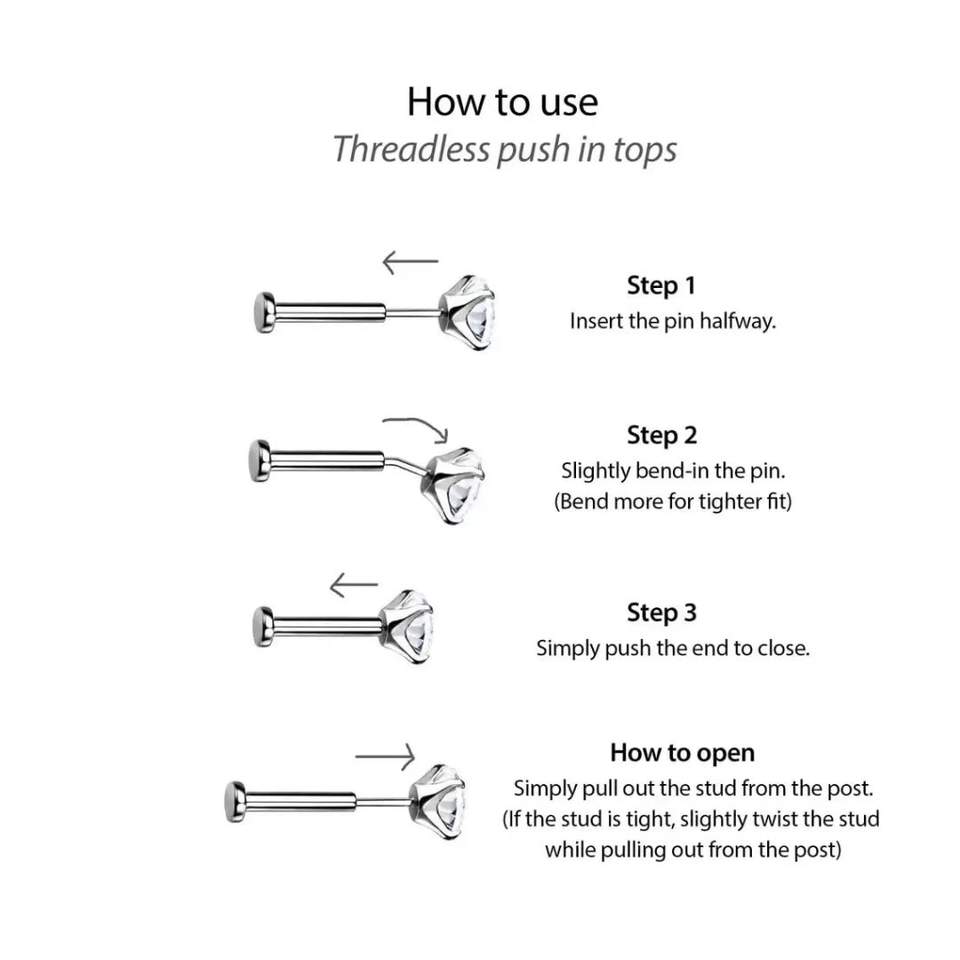 How to use
Threadless push in tops

Step 1
Insert the pin halfway.

Step 2
Slightly bend-in the pin.
(Bend more for tighter fit)

Step 3
Simply push the end to close.

How to open
Simply pull out the stud from the post.
(If the stud is tight, slightly twist the stud while pulling out from the post)