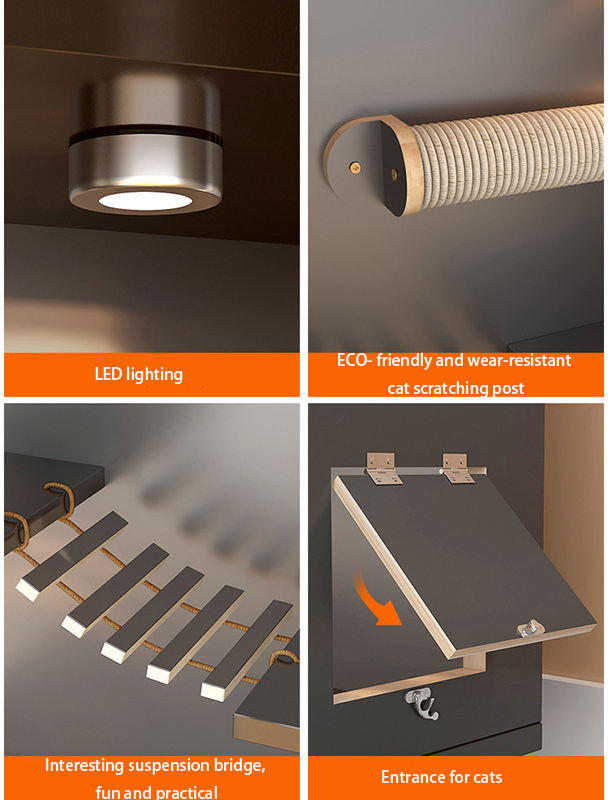 LED lighting

ECO- friendly and wear-resistant cat scratching post

Interesting suspension bridge, fun and practical

Entrance for cats