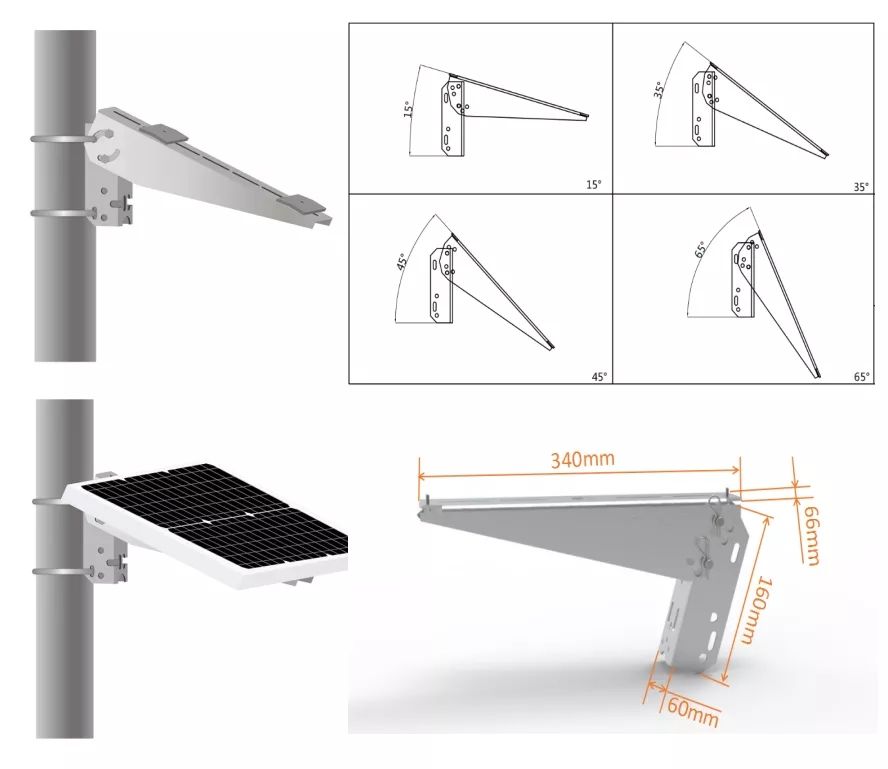 15°
15°
35°
35°
45°
45°
65°
65°

340mm
66mm
160mm
60mm