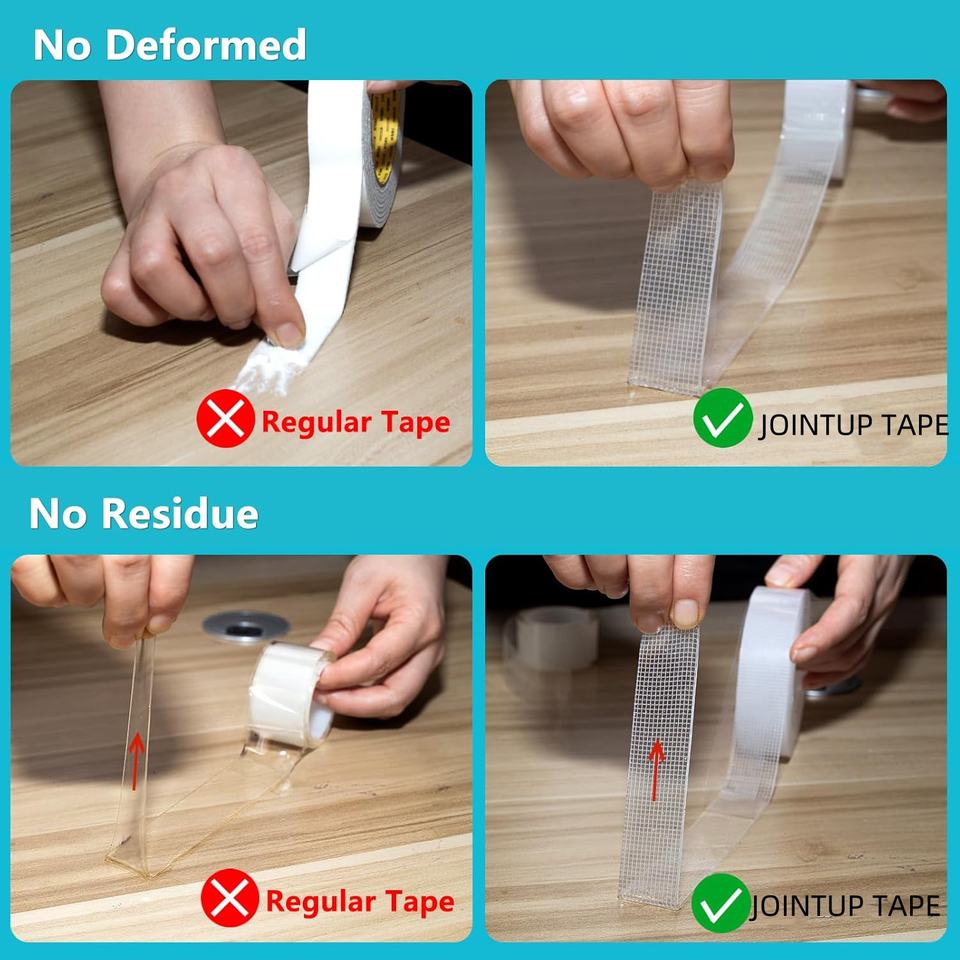 No Deformed

Regular Tape

JOINTUP TAPE

No Residue

Regular Tape

JOINTUP TAPE