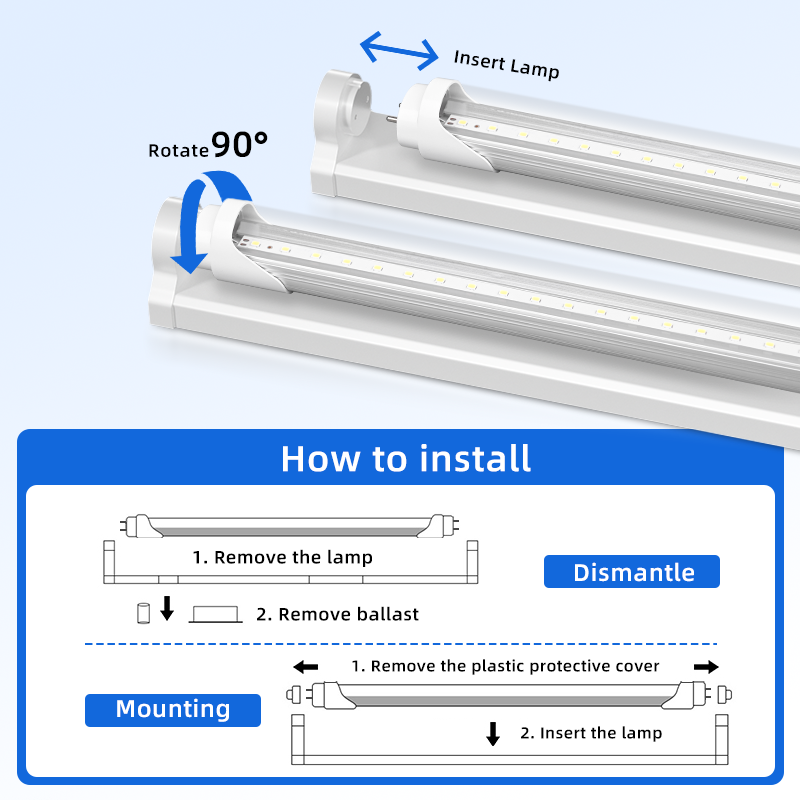 Insert Lamp

Rotate 90°

How to install

1. Remove the lamp

Dismantle

2. Remove ballast

1. Remove the plastic protective cover

Mounting

2. Insert the lamp