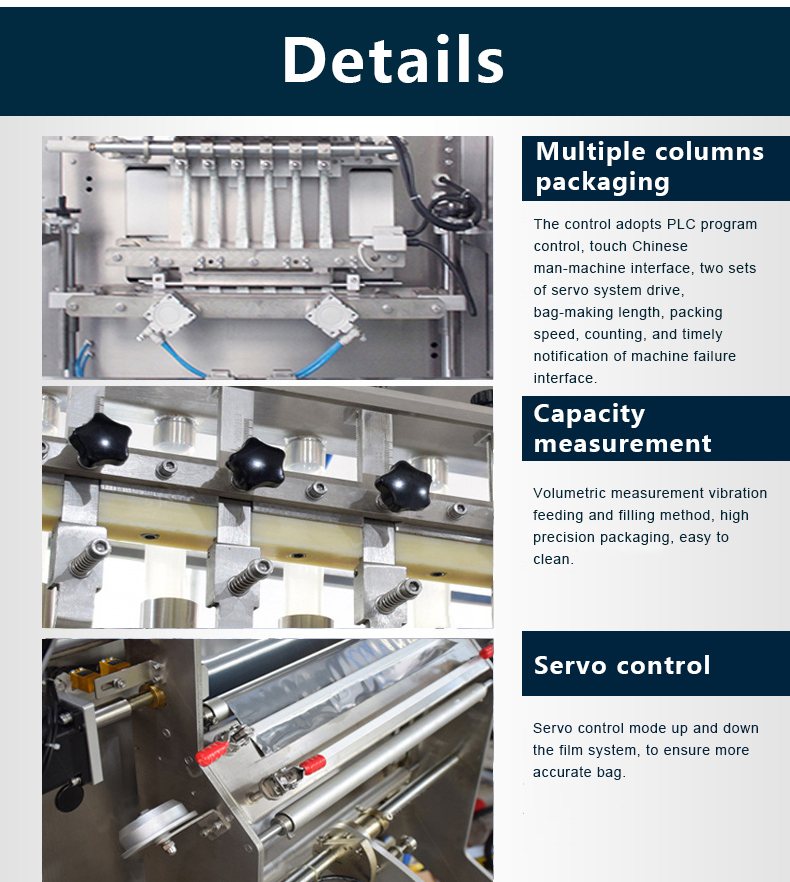 Details

Multiple columns packaging

The control adopts PLC program control, touch Chinese man-machine interface, two sets of servo system drive, bag-making length, packing speed, counting, and timely notification of machine failure interface.

Capacity measurement

Volumetric measurement vibration feeding and filling method, high precision packaging, easy to clean.

Servo control

Servo control mode up and down the film system, to ensure more accurate bag.