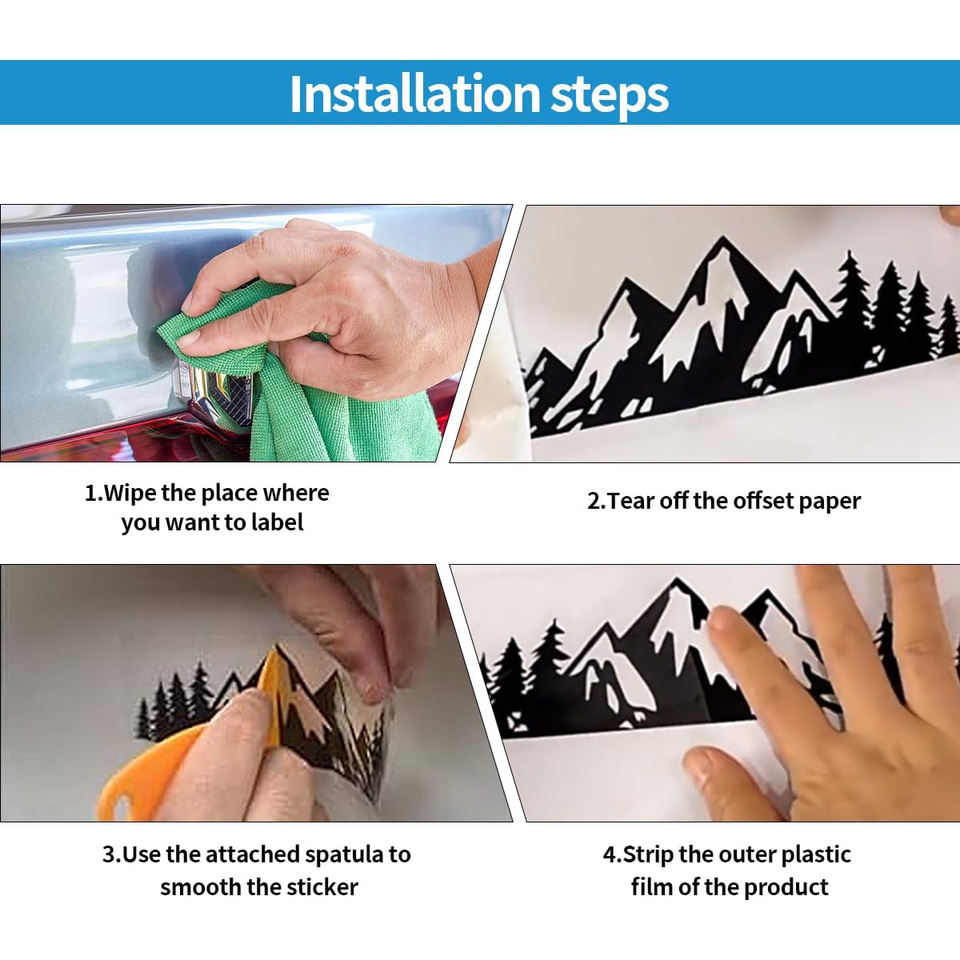 Installation steps

1.Wipe the place where you want to label

2.Tear off the offset paper

3.Use the attached spatula to smooth the sticker

4.Strip the outer plastic film of the product