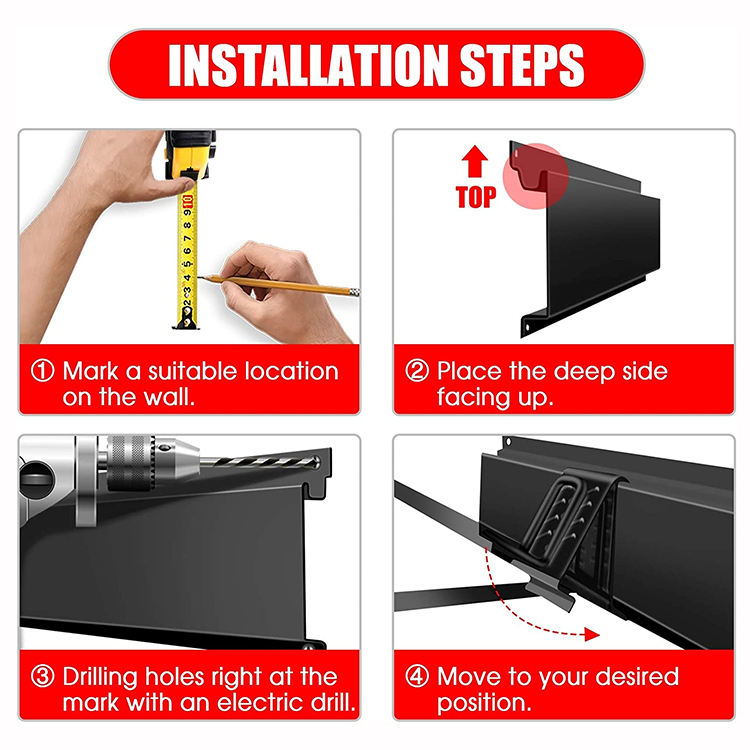 INSTALLATION STEPS

10
9
8
7
6
5
4
3
2

① Mark a suitable location on the wall.

TOP

② Place the deep side facing up.

③ Drilling holes right at the mark with an electric drill.

④ Move to your desired position.