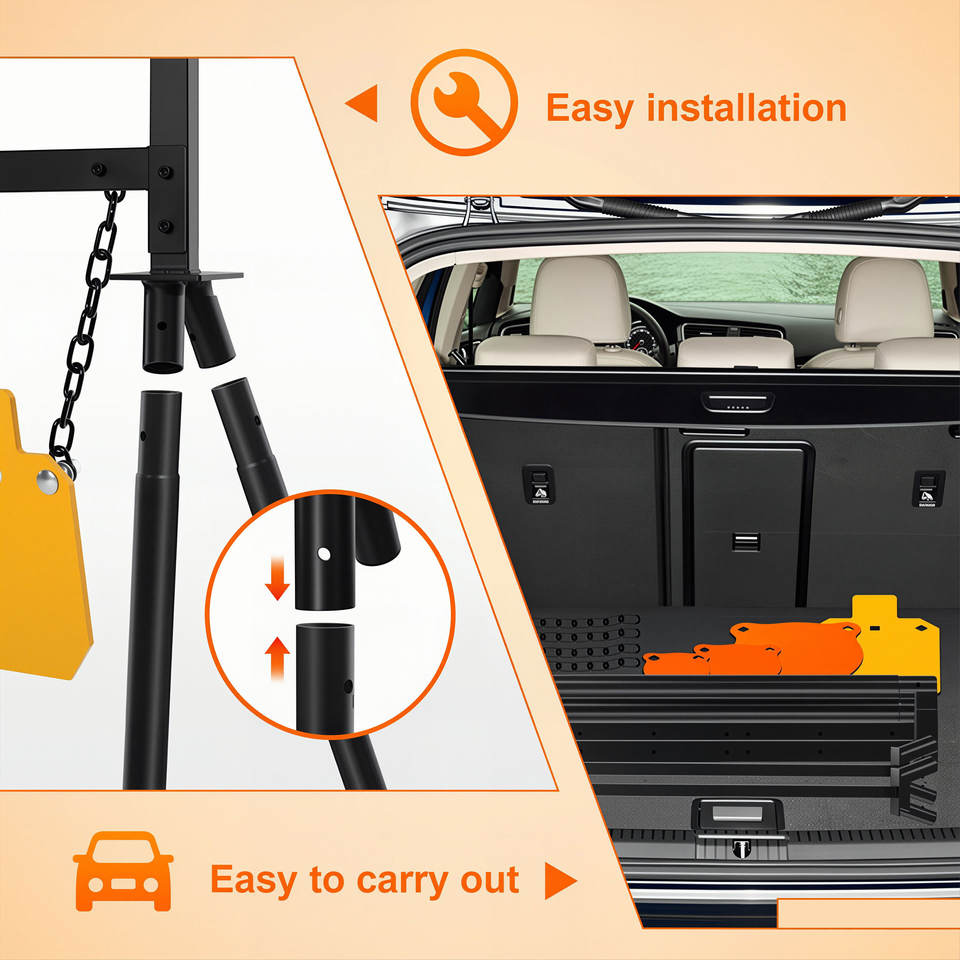 Easy installation

Easy to carry out