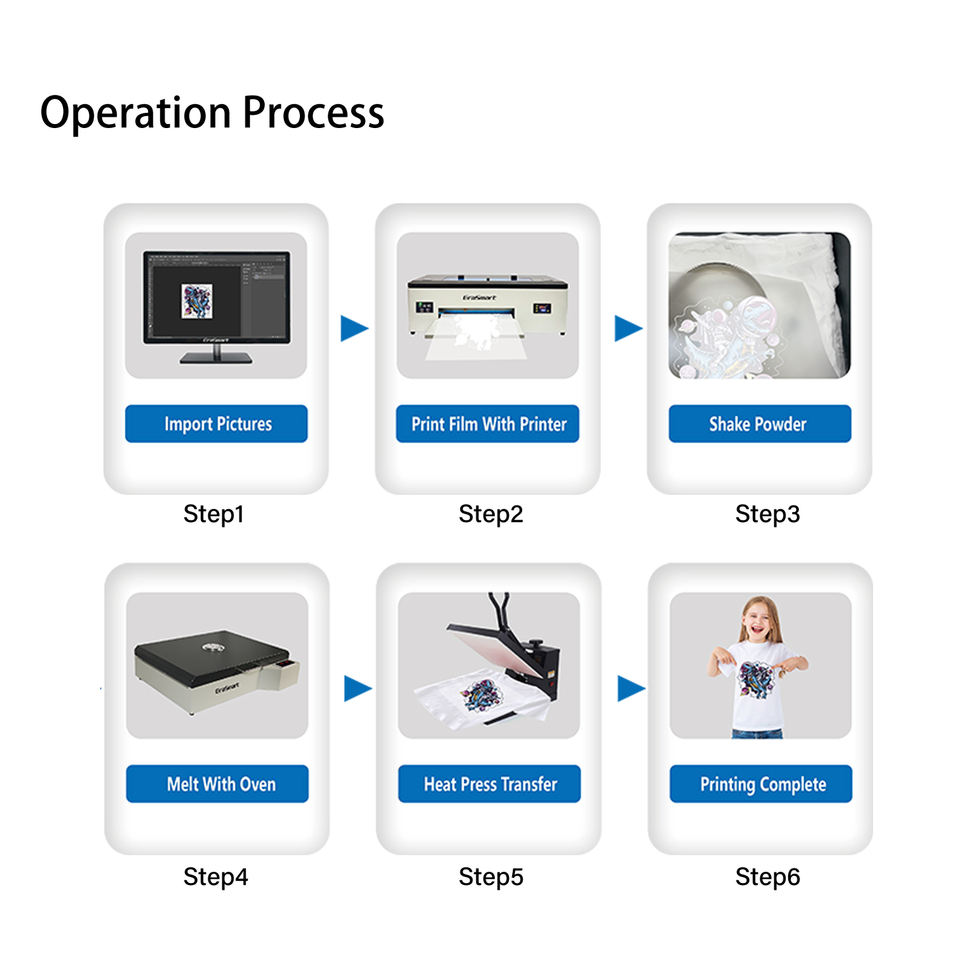 Operation Process

EraSmart

Import Pictures

Step1

EraSmart

Print Film With Printer

Step2

Shake Powder

Step3

EraSmart

Melt With Oven

Step4

Heat Press Transfer

Step5

Printing Complete

Step6