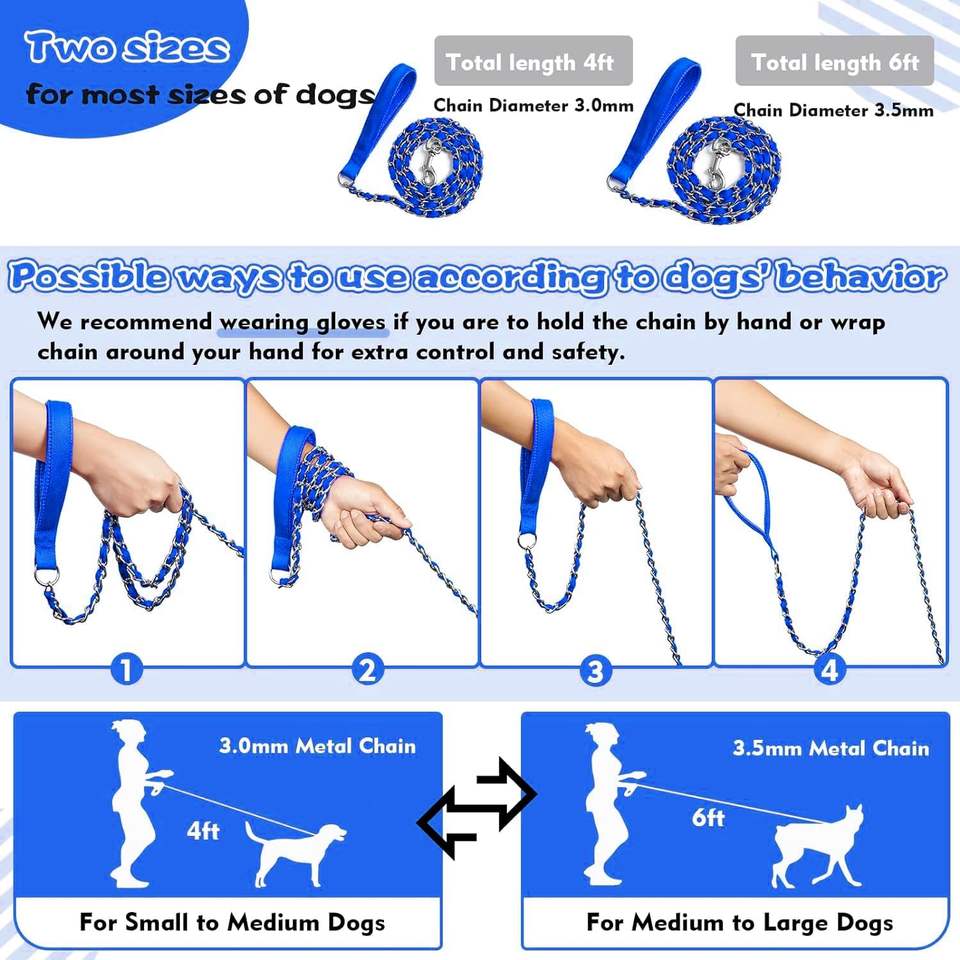 Two sizes
for most sizes of dogs

Total length 4ft
Chain Diameter 3.0mm

Total length 6ft
Chain Diameter 3.5mm

Possible ways to use according to dogs' behavior

We recommend wearing gloves if you are to hold the chain by hand or wrap chain around your hand for extra control and safety.

1

2

3

4

3.0mm Metal Chain
4ft
For Small to Medium Dogs

3.5mm Metal Chain
6ft
For Medium to Large Dogs