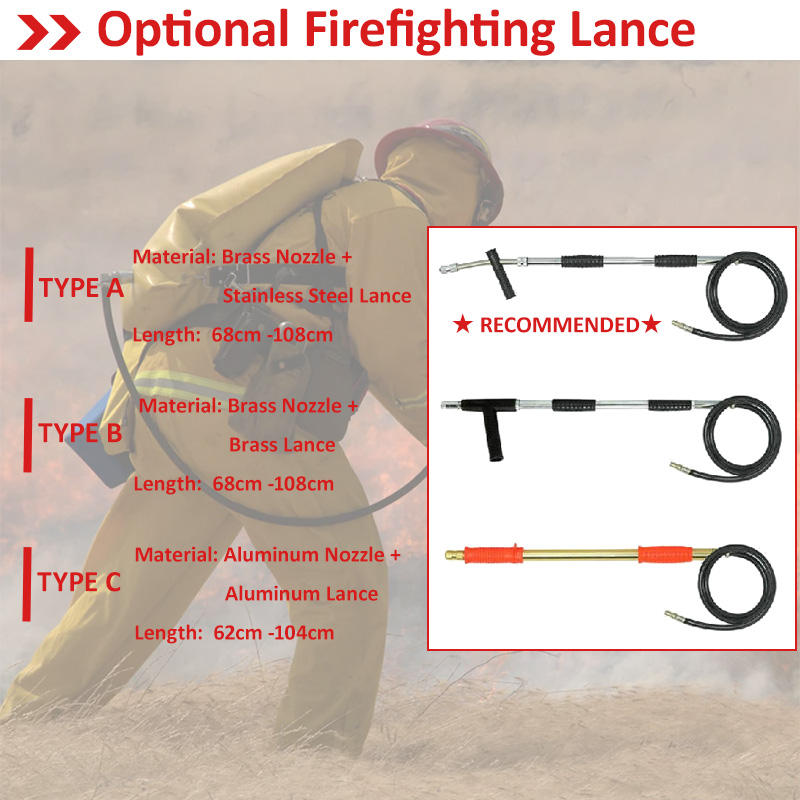 Optional Firefighting Lance

TYPE A
Material: Brass Nozzle + Stainless Steel Lance
Length: 68cm -108cm

★ RECOMMENDED★

TYPE B
Material: Brass Nozzle + Brass Lance
Length: 68cm -108cm

TYPE C
Material: Aluminum Nozzle + Aluminum Lance
Length: 62cm -104cm