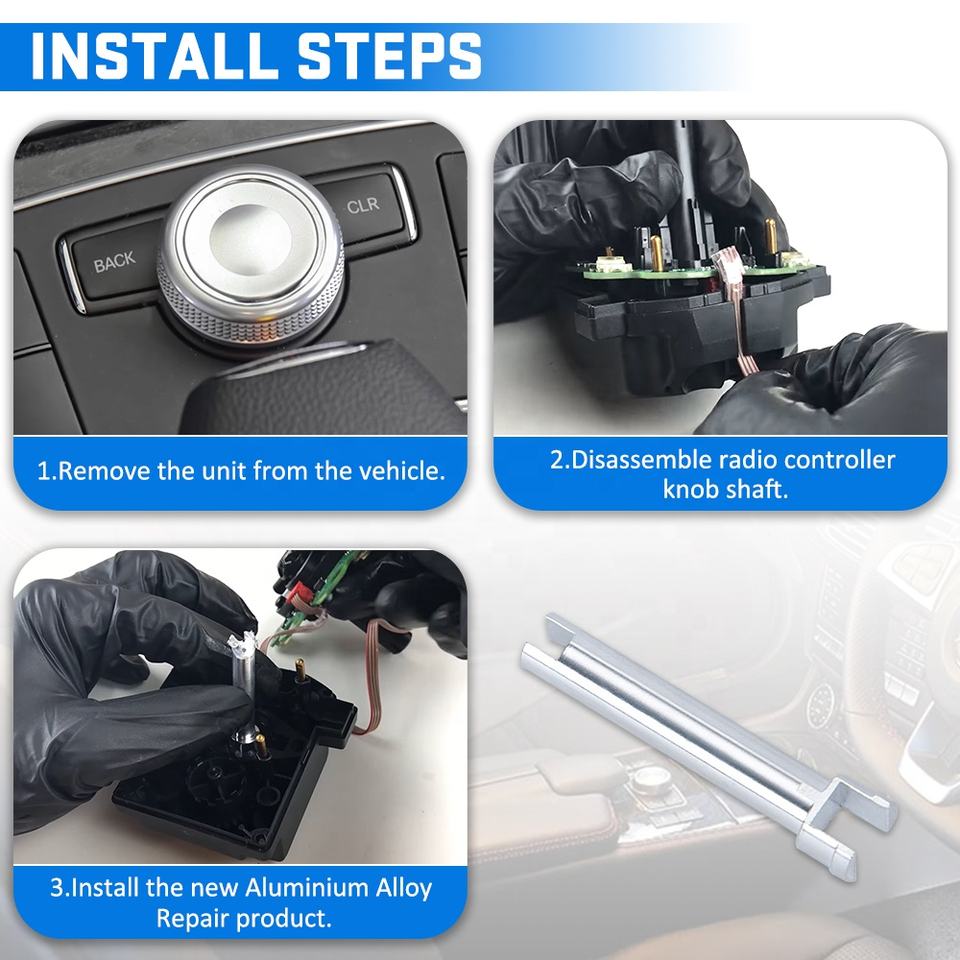 INSTALL STEPS

BACK

CLR

1.Remove the unit from the vehicle.

2.Disassemble radio controller knob shaft.

3.Install the new Aluminium Alloy Repair product.