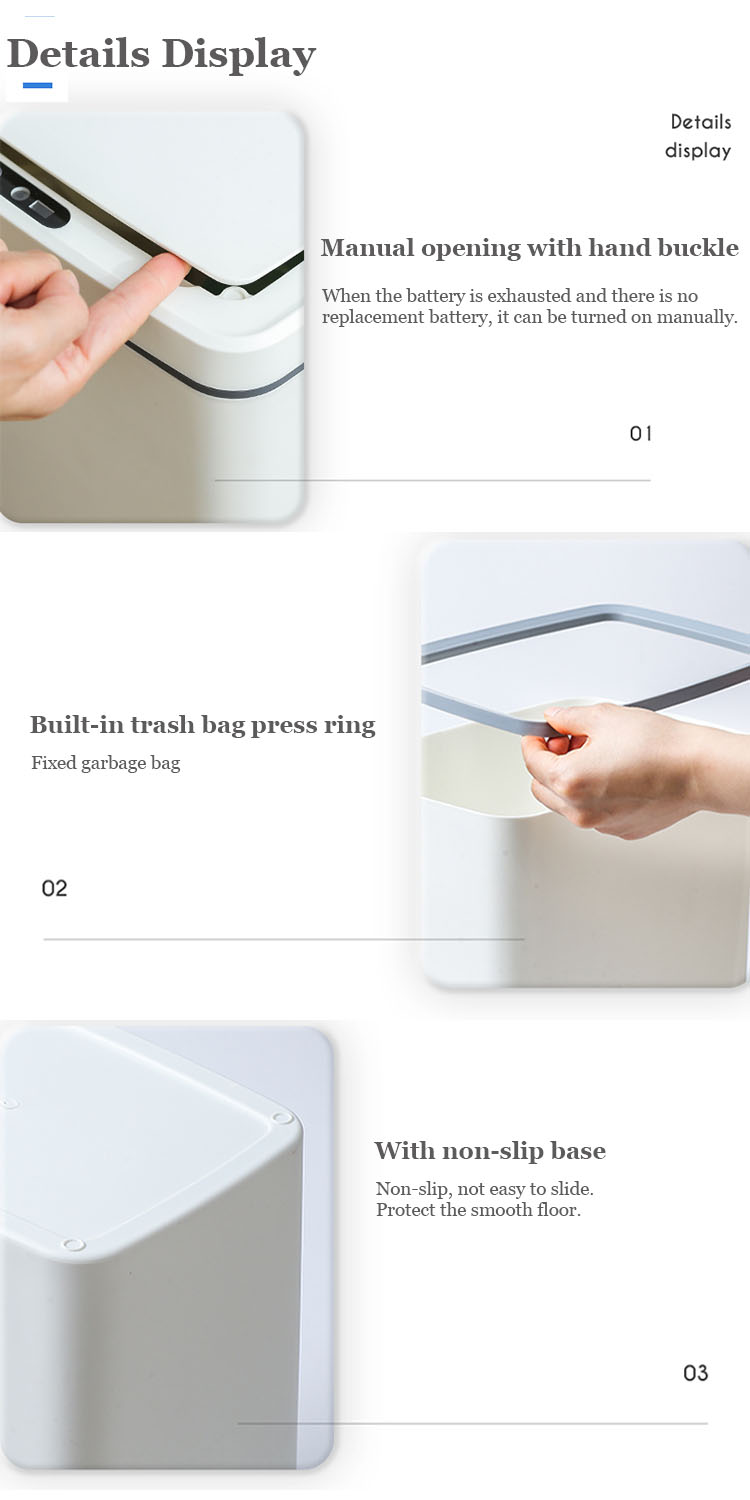 Details Display

Details
display

Manual opening with hand buckle

When the battery is exhausted and there is no replacement battery, it can be turned on manually.

01

Built-in trash bag press ring

Fixed garbage bag

02

With non-slip base

Non-slip, not easy to slide.
Protect the smooth floor.

03