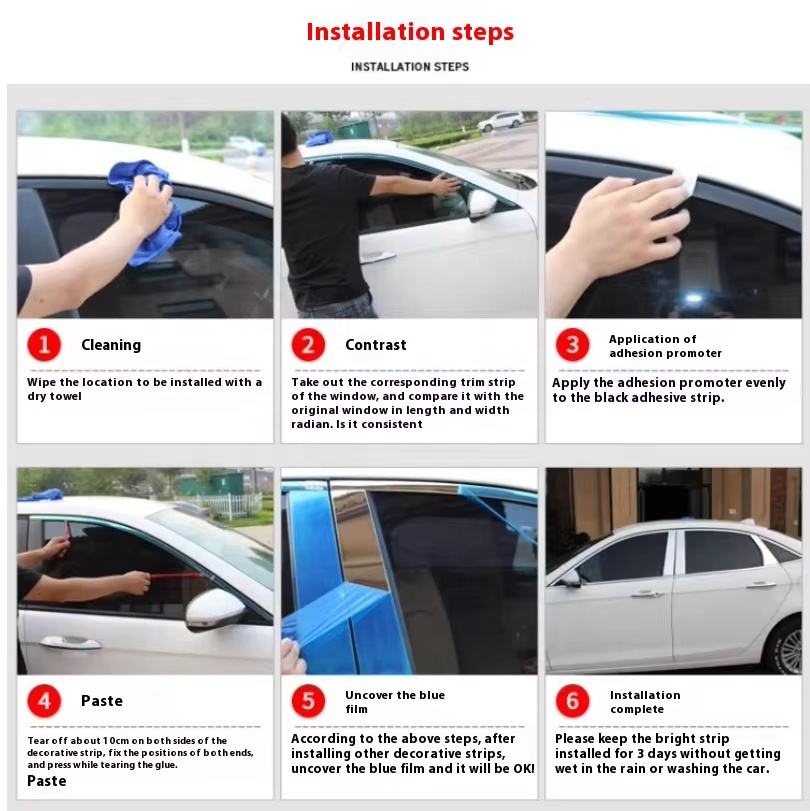 Installation steps

INSTALLATION STEPS

1 Cleaning

Wipe the location to be installed with a dry towel

2 Contrast

Take out the corresponding trim strip of the window, and compare it with the original window in length and width radian. Is it consistent

3 Application of adhesion promoter

Apply the adhesion promoter evenly to the black adhesive strip.

4 Paste

Tear off about 10cm on both sides of the decorative strip, fix the positions of both ends, and press while tearing the glue.

Paste

5 Uncover the blue film

According to the above steps, after installing other decorative strips, uncover the blue film and it will be OK!

6 Installation complete

Please keep the bright strip installed for 3 days without getting wet in the rain or washing the car.